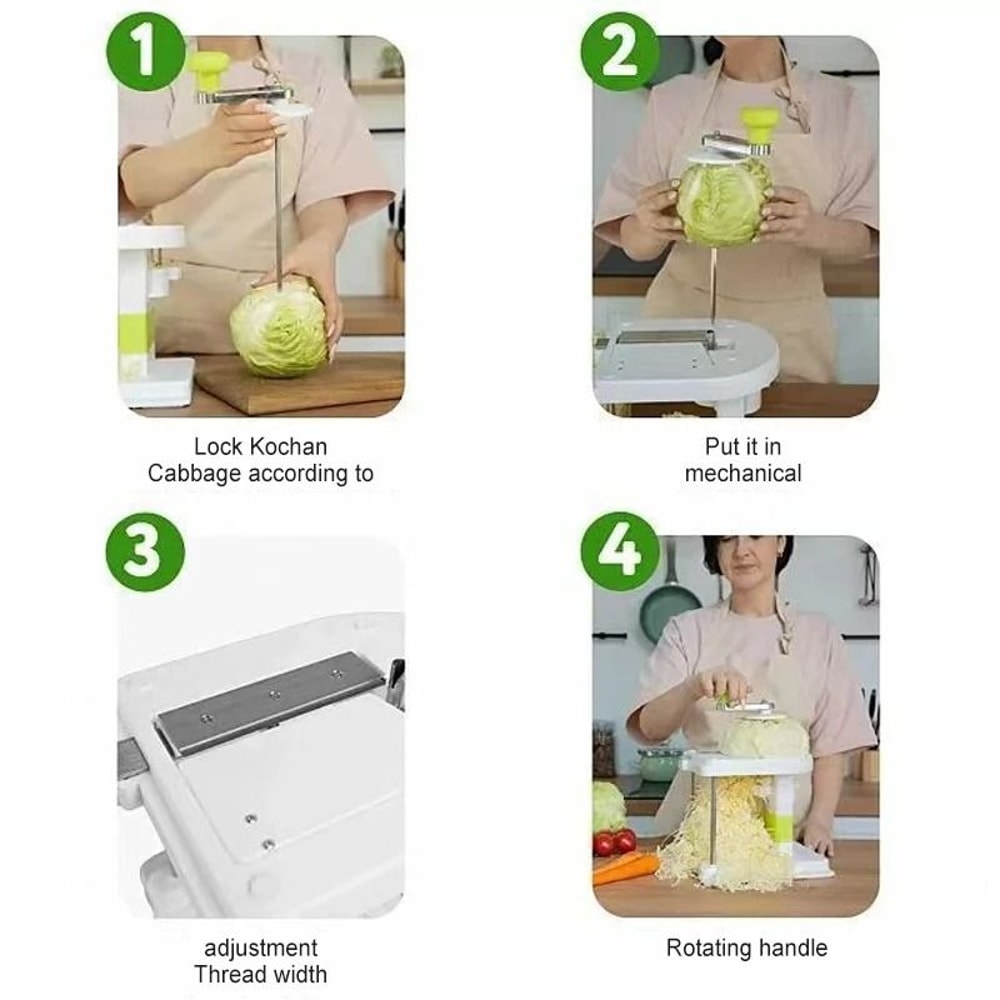 1

Lock Kochan
Cabbage according to

2

Put it in
mechanical

3

adjustment
Thread width

4

Rotating handle