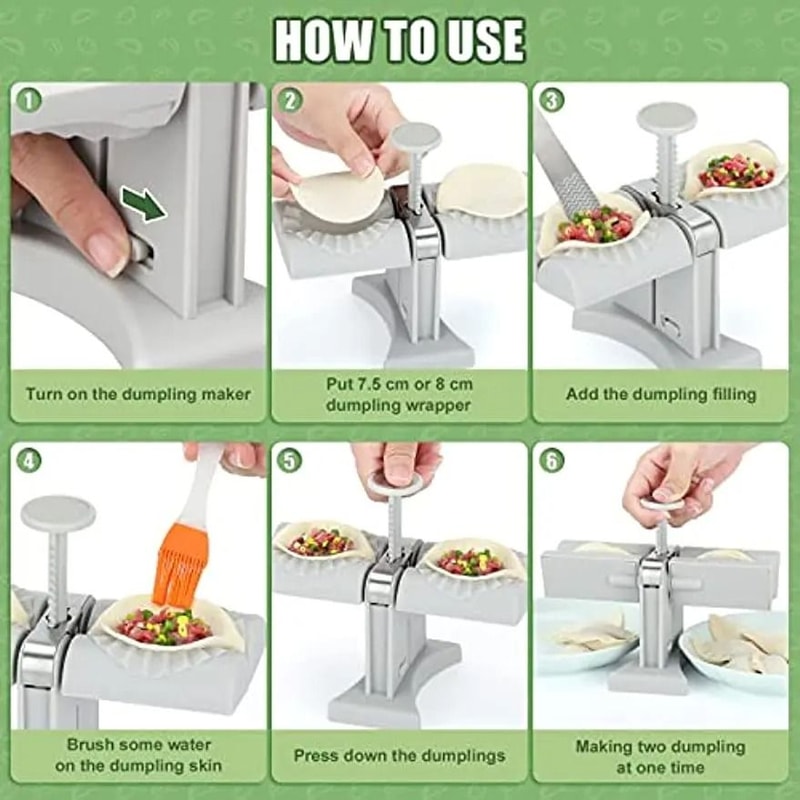 HOW TO USE

1
Turn on the dumpling maker

2
Put 7.5 cm or 8 cm dumpling wrapper

3
Add the dumpling filling

4
Brush some water on the dumpling skin

5
Press down the dumplings

6
Making two dumpling at one time