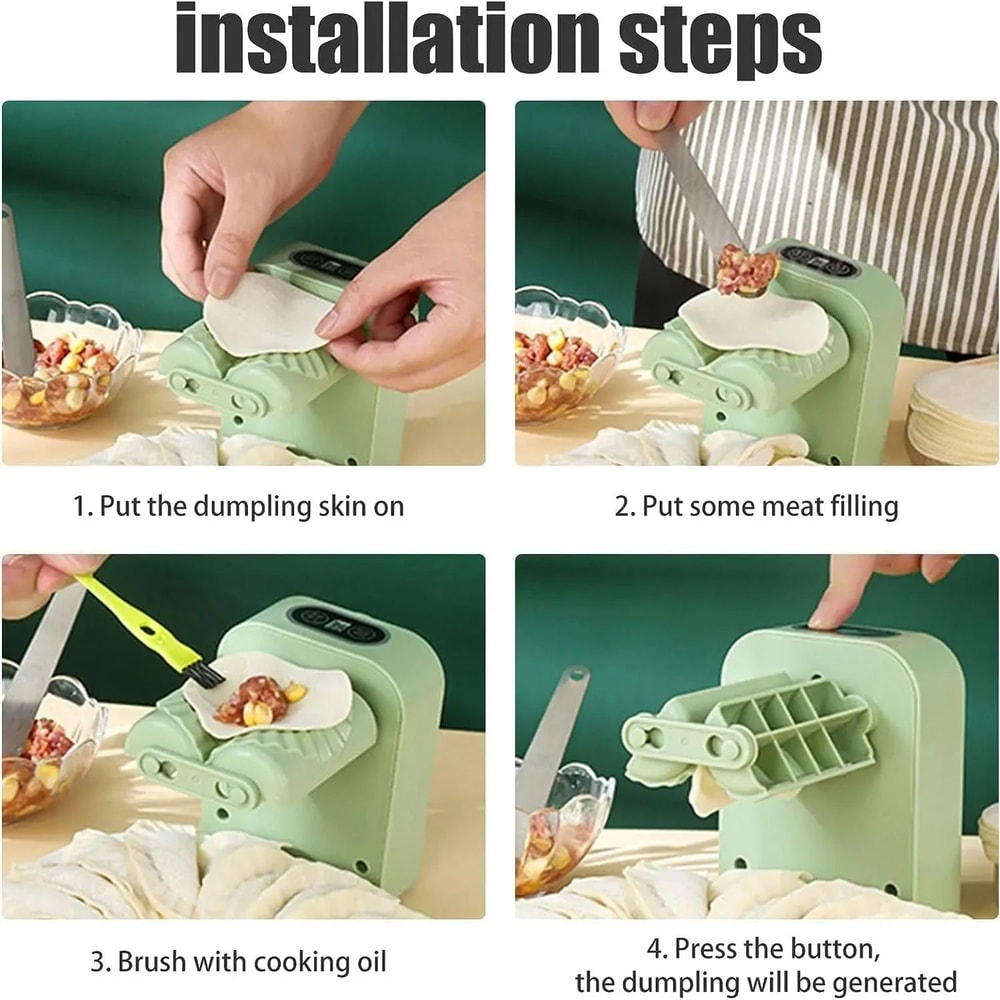 installation steps

1. Put the dumpling skin on

2. Put some meat filling

3. Brush with cooking oil

4. Press the button, the dumpling will be generated