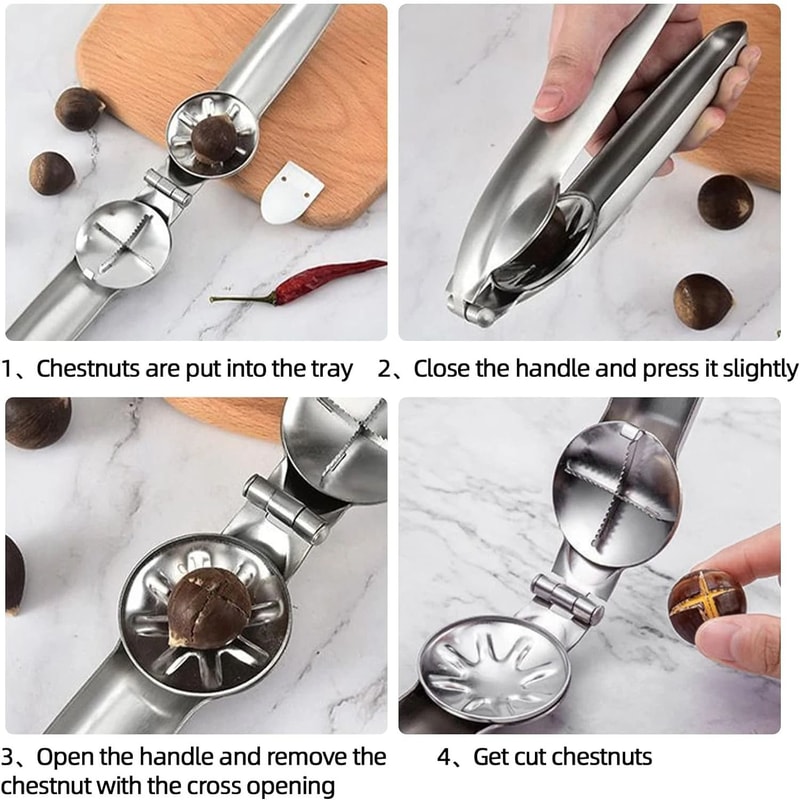 1、Chestnuts are put into the tray

2、Close the handle and press it slightly

3、Open the handle and remove the chestnut with the cross opening

4、Get cut chestnuts