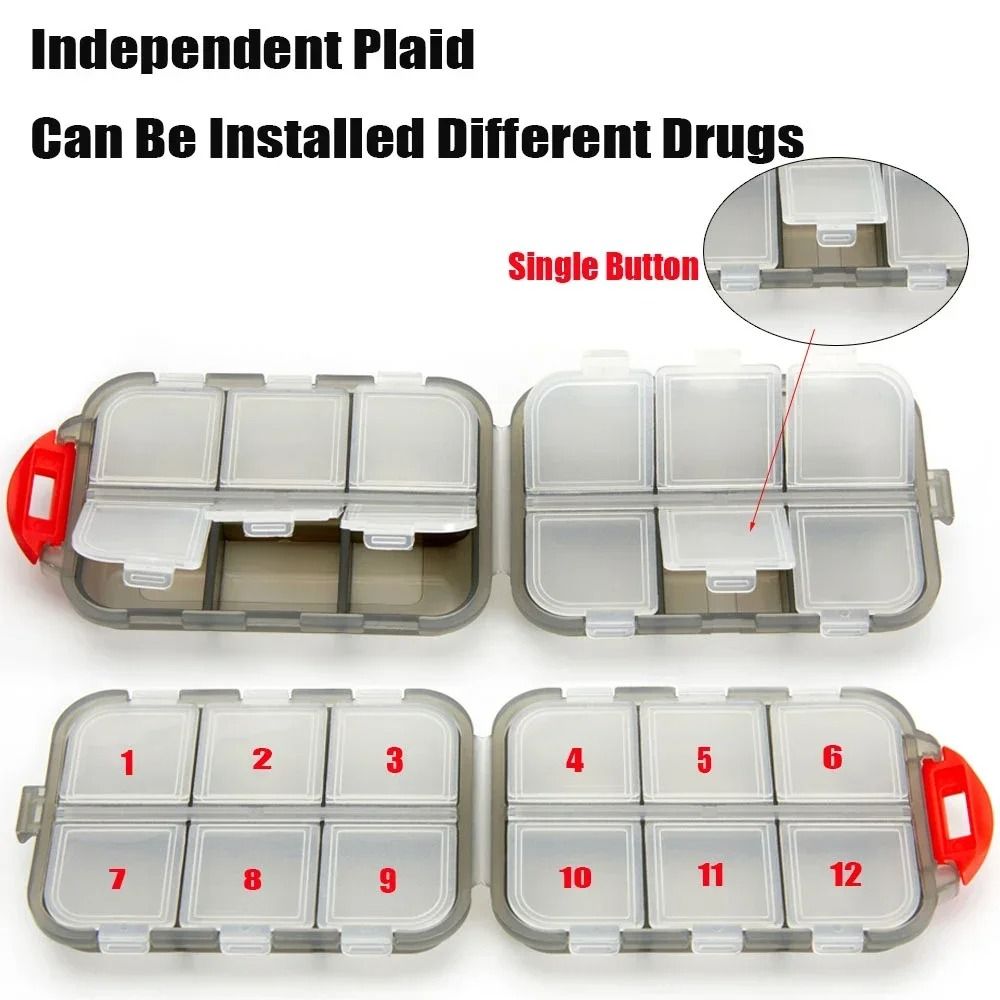 Independent Plaid
Can Be Installed Different Drugs

Single Button

1 2 3 4 5 6
7 8 9 10 11 12