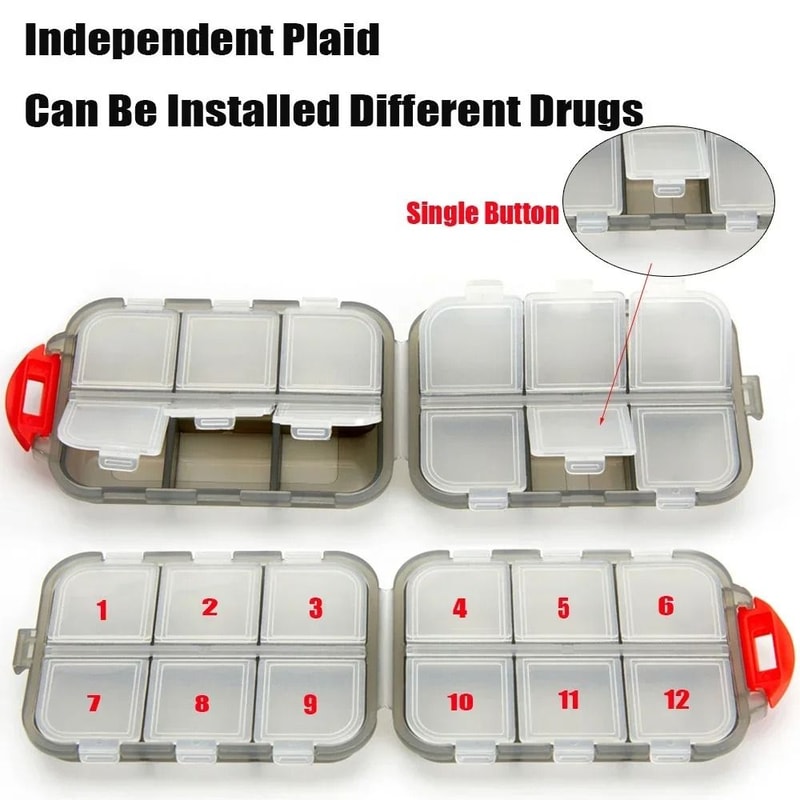 Independent Plaid
Can Be Installed Different Drugs

Single Button

1 2 3 4 5 6
7 8 9 10 11 12