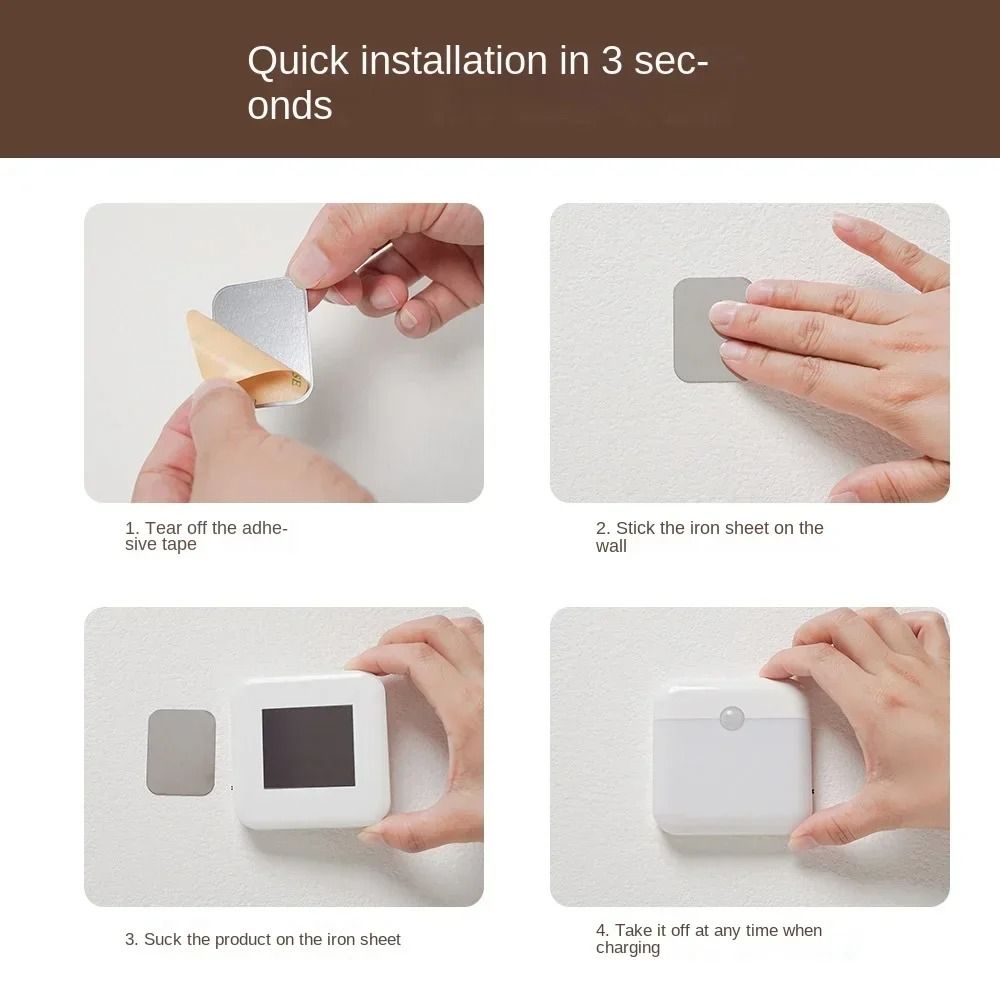 Quick installation in 3 seconds

1. Tear off the adhesive tape

2. Stick the iron sheet on the wall

3. Suck the product on the iron sheet

4. Take it off at any time when charging