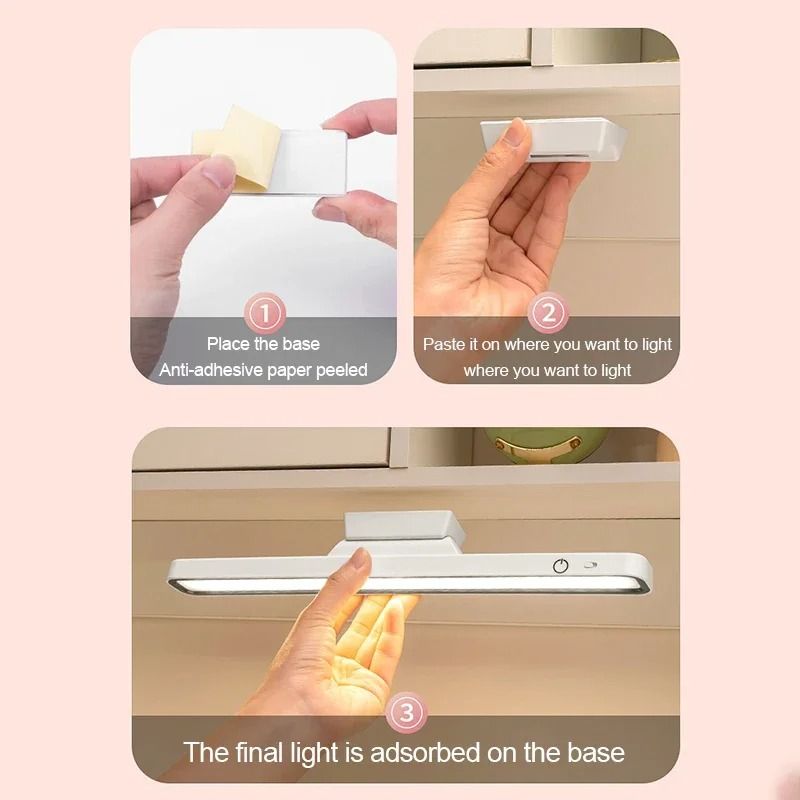 1
Place the base
Anti-adhesive paper peeled

2
Paste it on where you want to light
where you want to light

3
The final light is adsorbed on the base