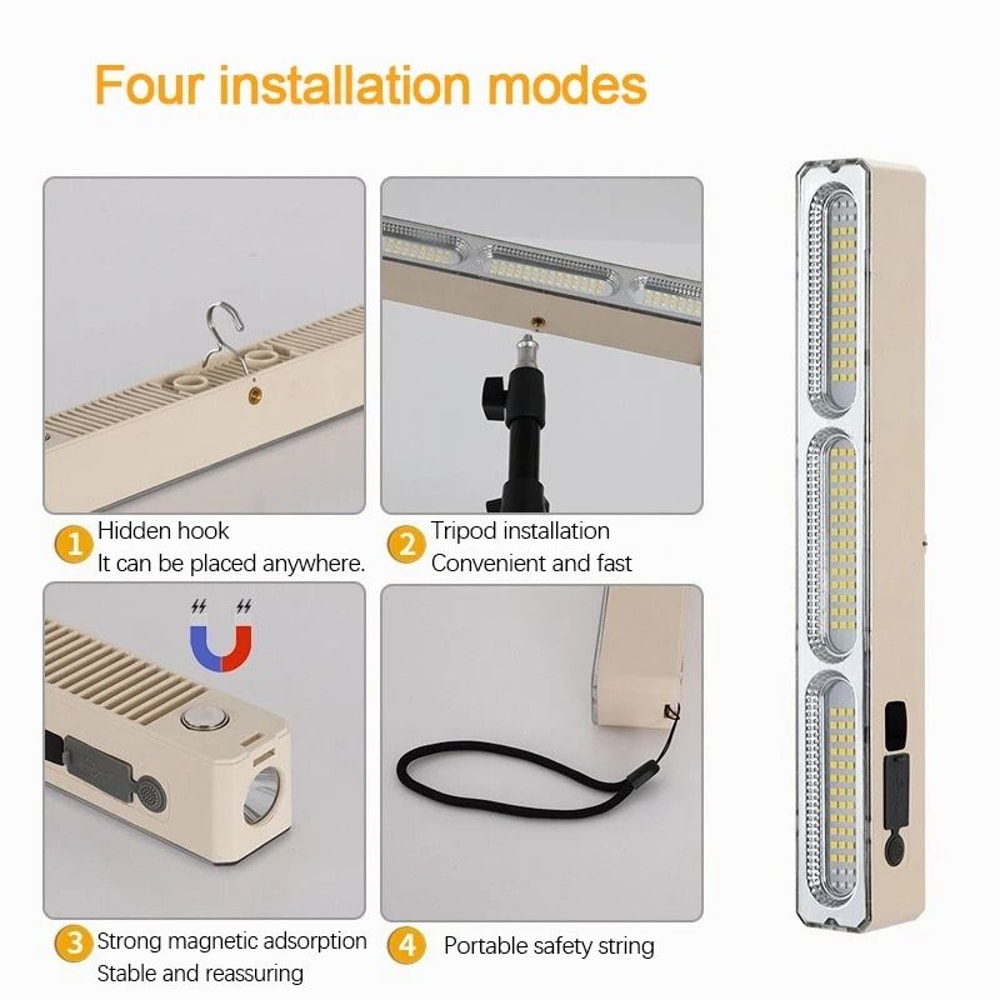 Four installation modes

1 Hidden hook
It can be placed anywhere.

2 Tripod installation
Convenient and fast

3 Strong magnetic adsorption
Stable and reassuring

4 Portable safety string