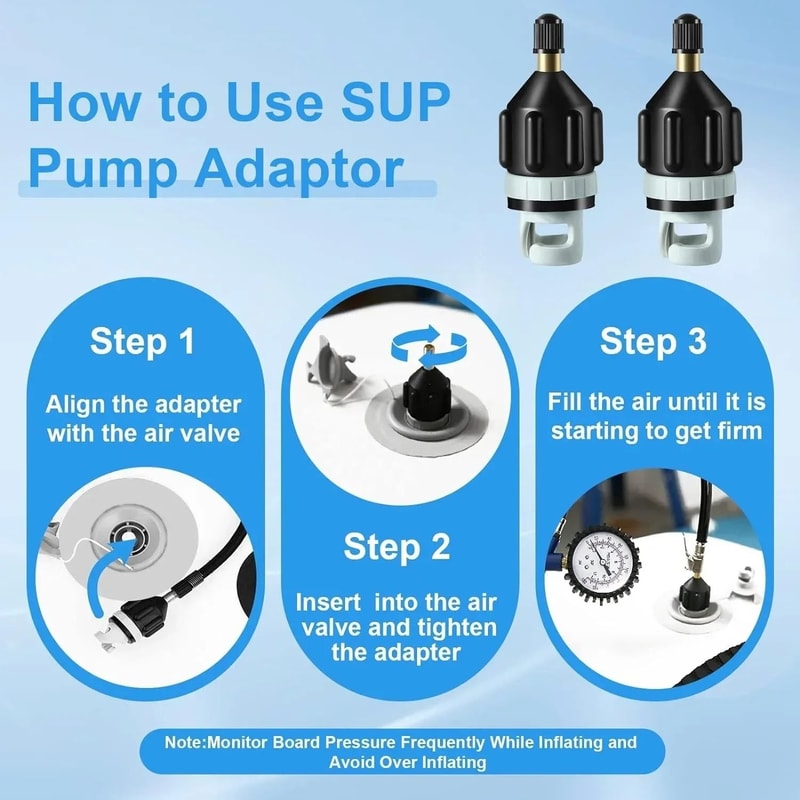 How to Use SUP Pump Adaptor

Step 1

Align the adapter with the air valve

Step 2

Insert into the air valve and tighten the adapter

Step 3

Fill the air until it is starting to get firm

Note:Monitor Board Pressure Frequently While Inflating and Avoid Over Inflating