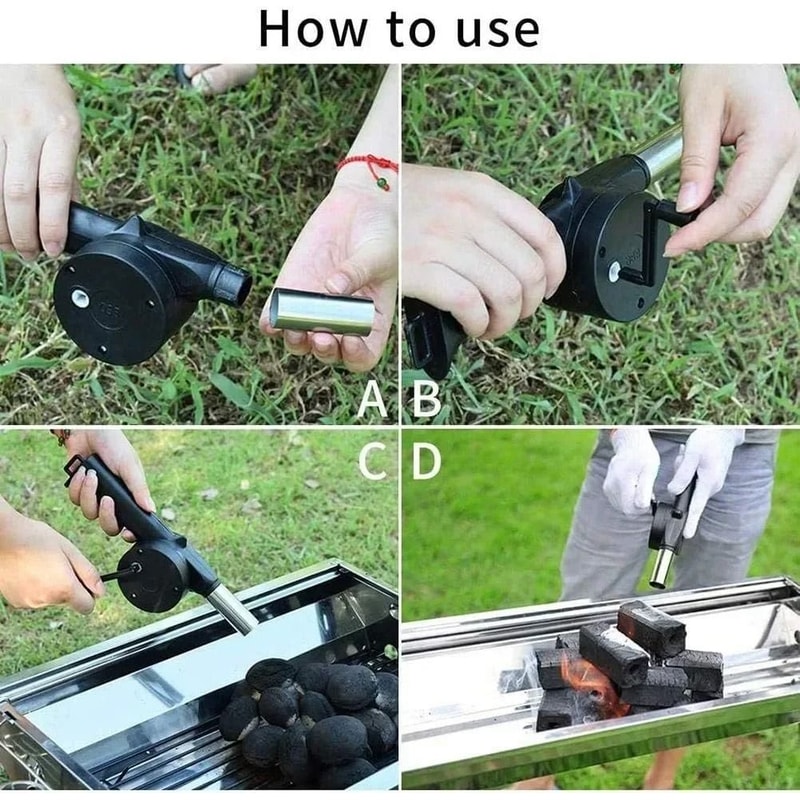 How to use

A

B

C

D