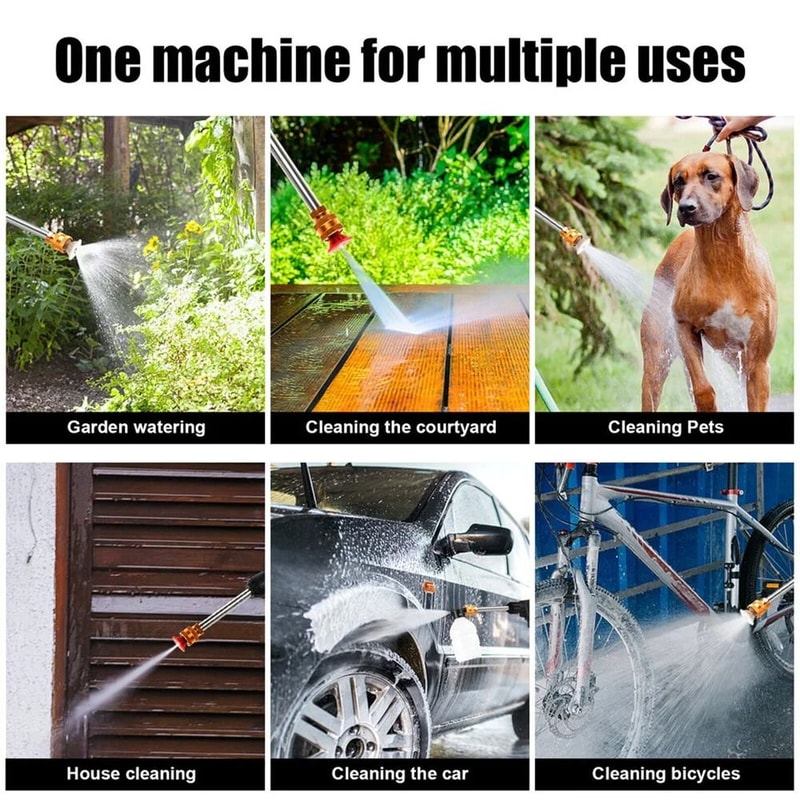 One machine for multiple uses

Garden watering

Cleaning the courtyard

Cleaning Pets

House cleaning

Cleaning the car

Cleaning bicycles