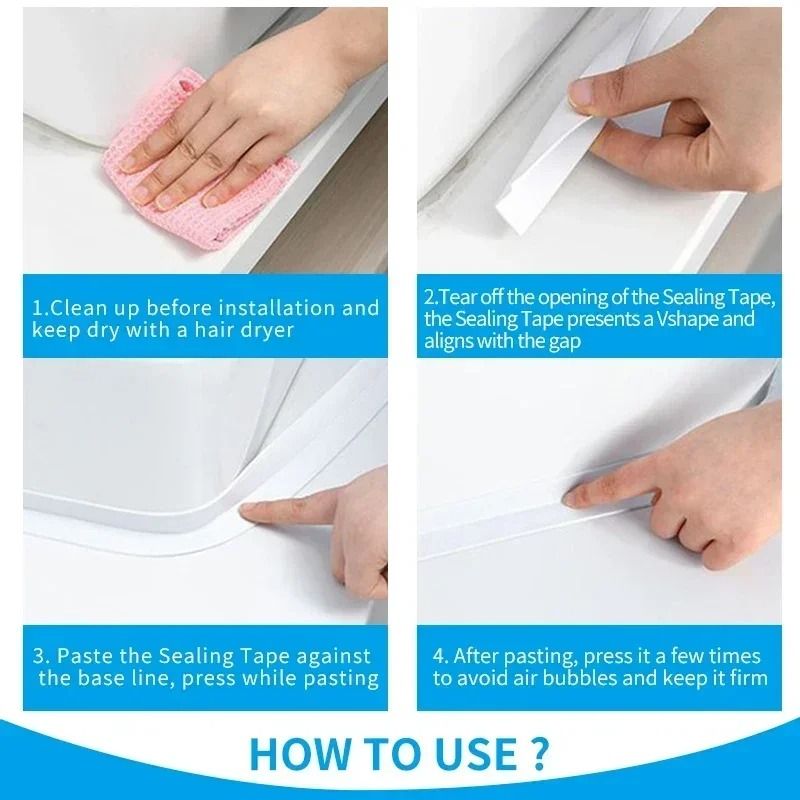 1.Clean up before installation and keep dry with a hair dryer

2.Tear off the opening of the Sealing Tape, the Sealing Tape presents a Vshape and aligns with the gap

3. Paste the Sealing Tape against the base line, press while pasting

4. After pasting, press it a few times to avoid air bubbles and keep it firm

HOW TO USE ?