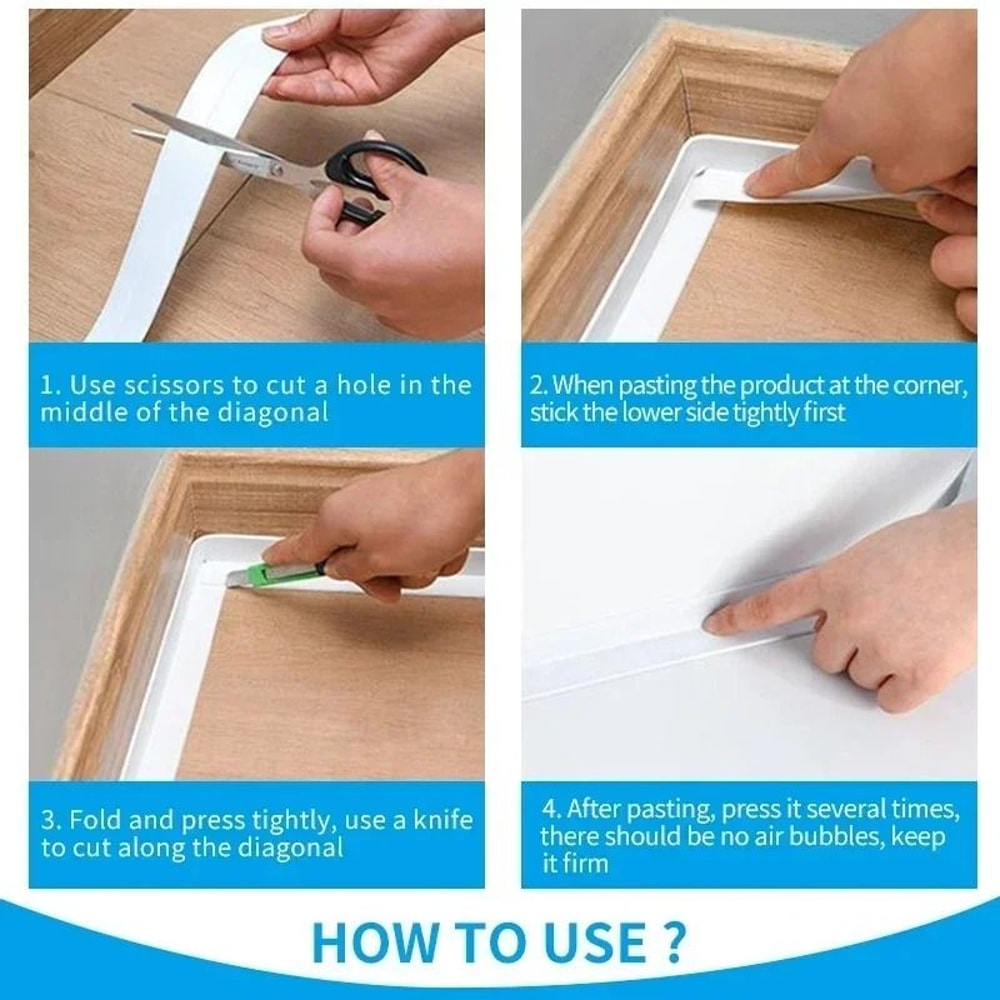 1. Use scissors to cut a hole in the middle of the diagonal

2. When pasting the product at the corner, stick the lower side tightly first

3. Fold and press tightly, use a knife to cut along the diagonal

4. After pasting, press it several times, there should be no air bubbles, keep it firm

HOW TO USE ?