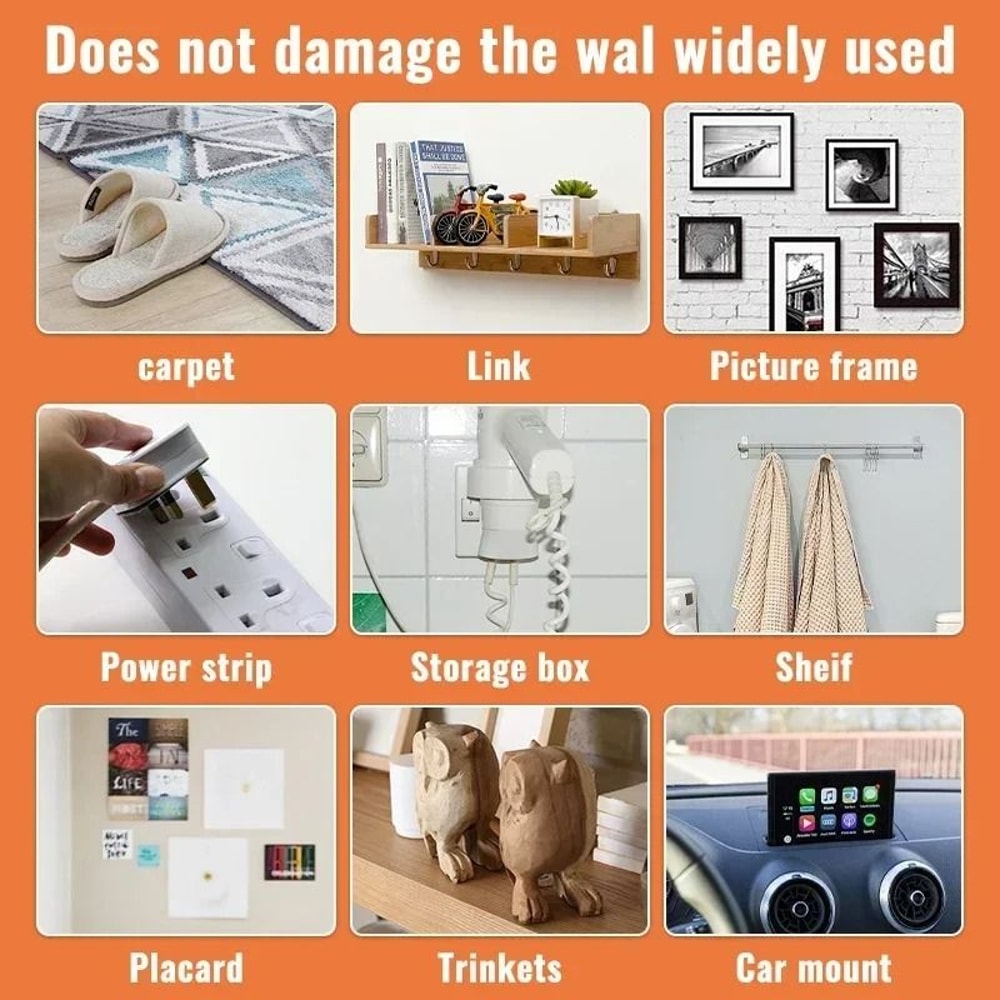 Does not damage the wal widely used

carpet

Link

Picture frame

Power strip

Storage box

Sheif

Placard

Trinkets

Car mount