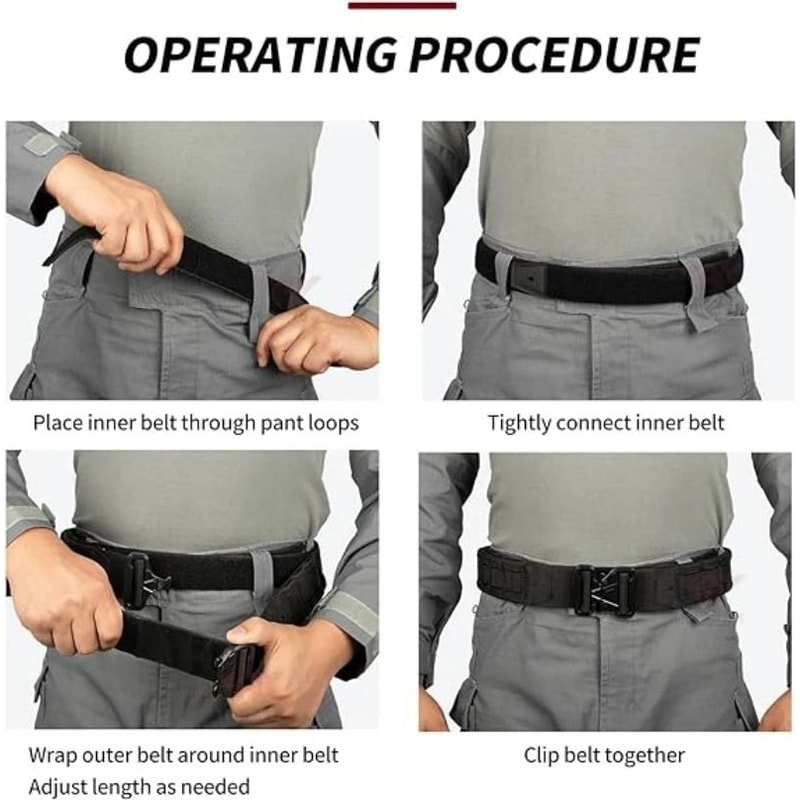 OPERATING PROCEDURE

Place inner belt through pant loops

Tightly connect inner belt

Wrap outer belt around inner belt
Adjust length as needed

Clip belt together