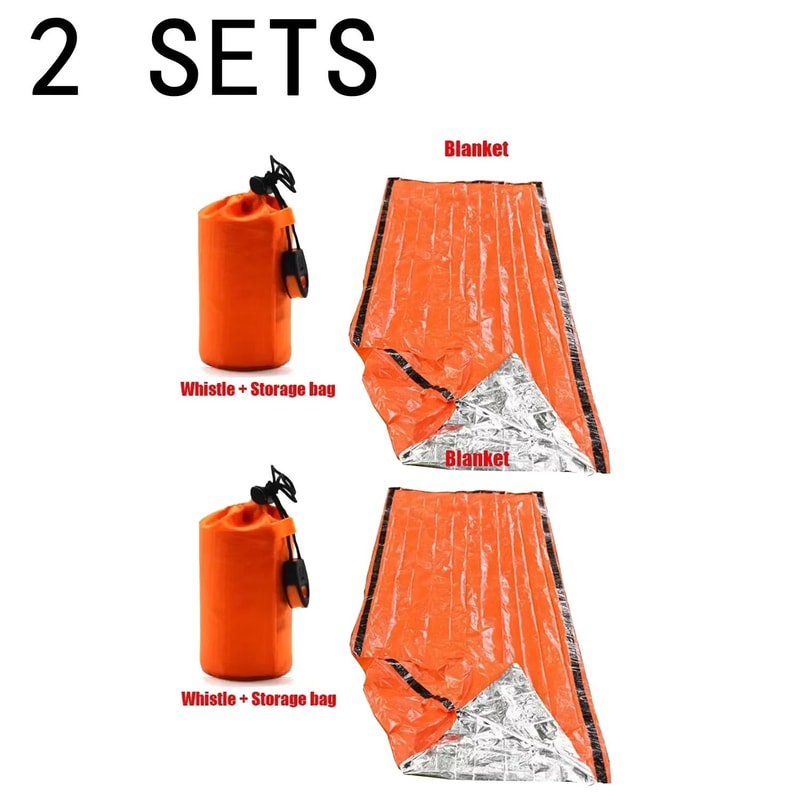 2 SETS

Blanket

Whistle + Storage bag

Blanket

Whistle + Storage bag