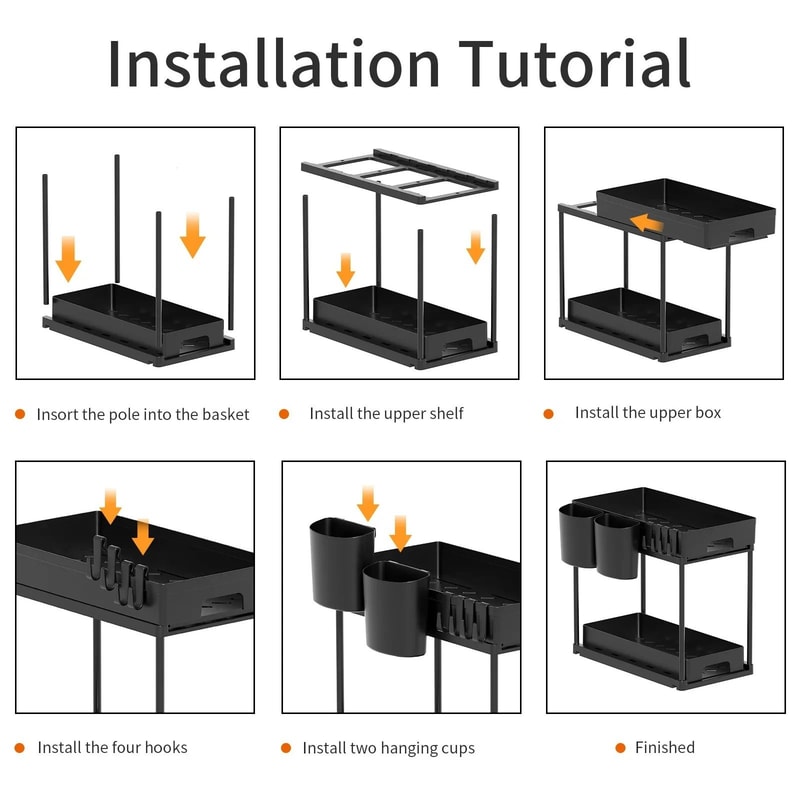 Installation Tutorial

Insort the pole into the basket

Install the upper shelf

Install the upper box

Install the four hooks

Install two hanging cups

Finished