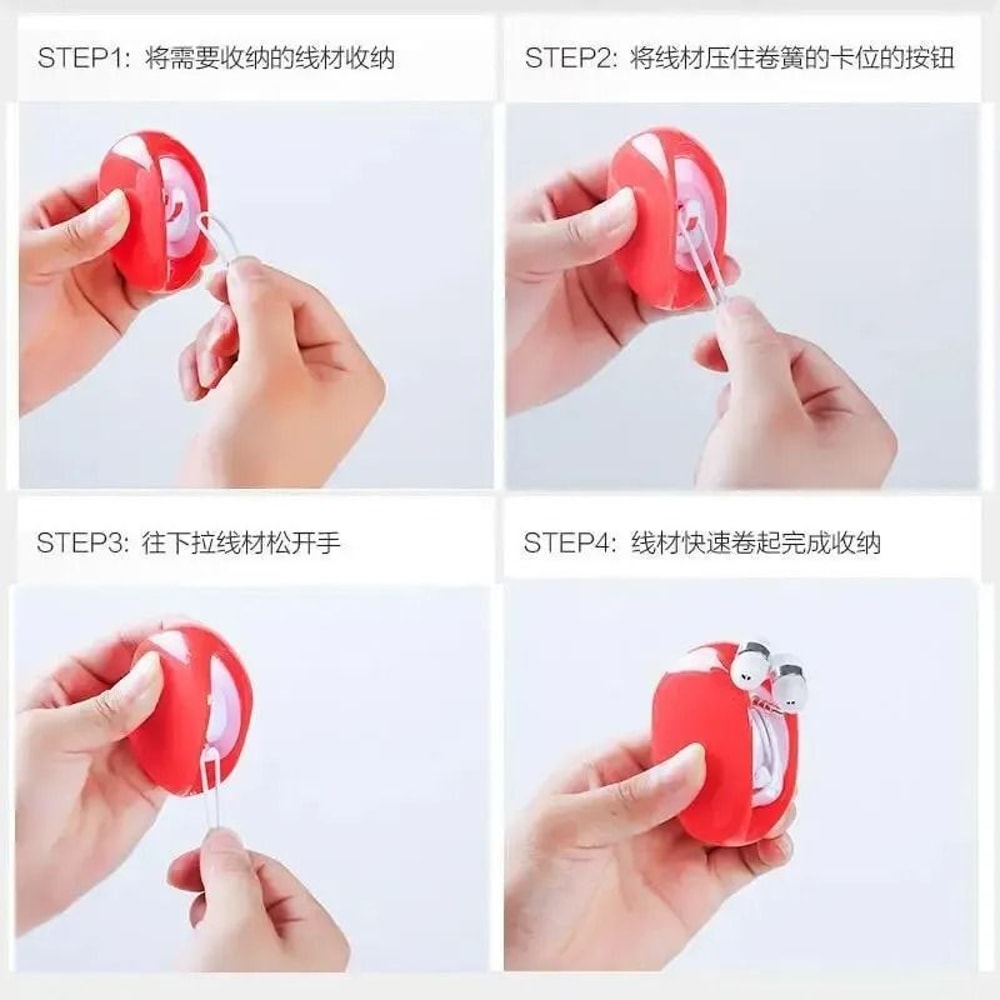 STEP1: 将需要收纳的线材收纳

STEP2: 将线材压住卷簧的卡位的按钮

STEP3: 往下拉线材松开手

STEP4: 线材快速卷起完成收纳