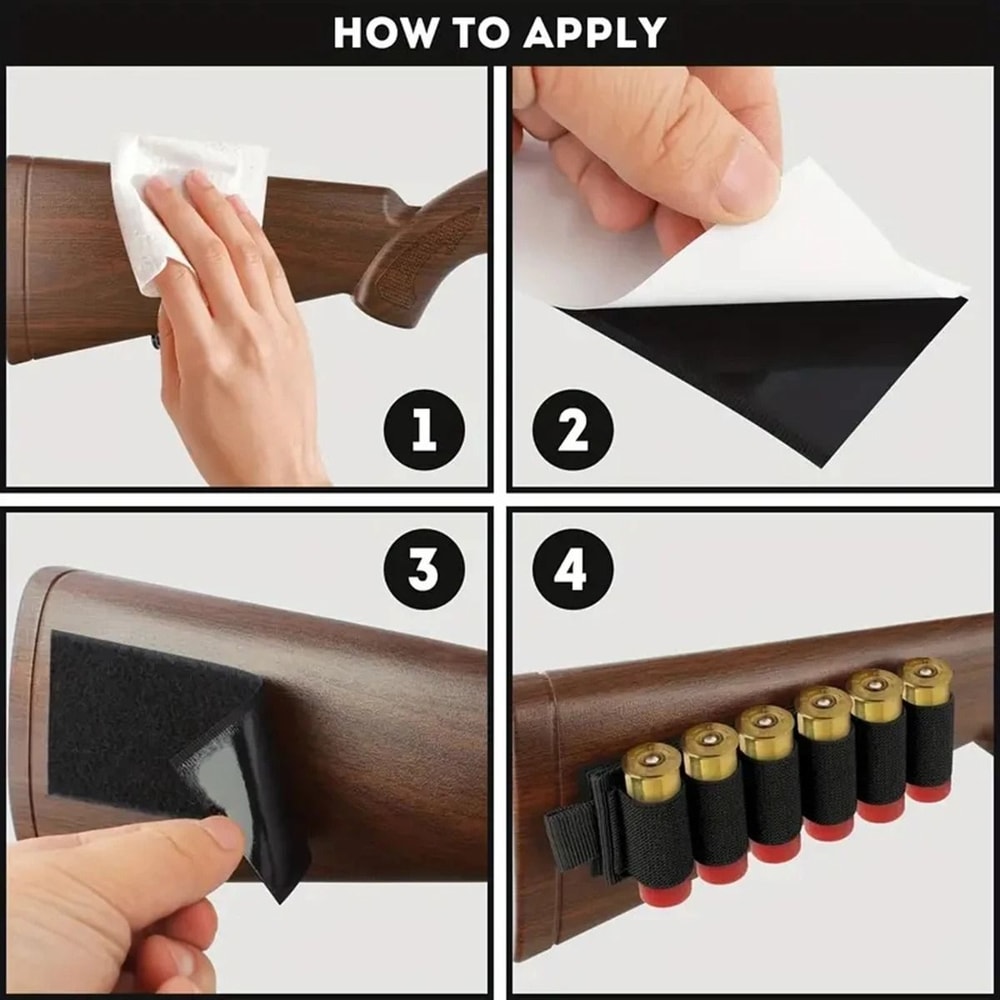 HOW TO APPLY

1

2

3

4