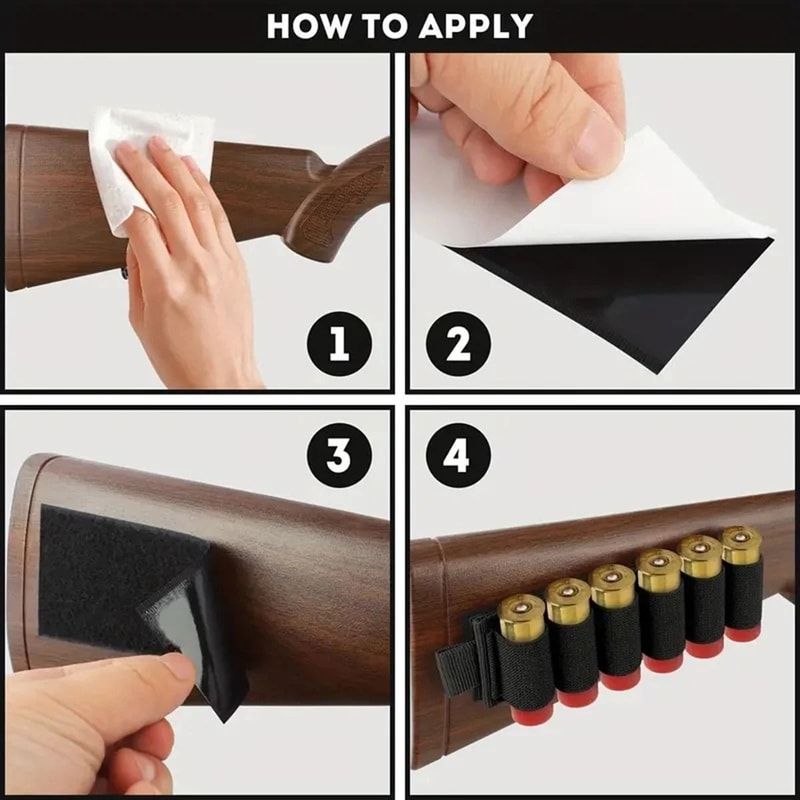 HOW TO APPLY

1

2

3

4