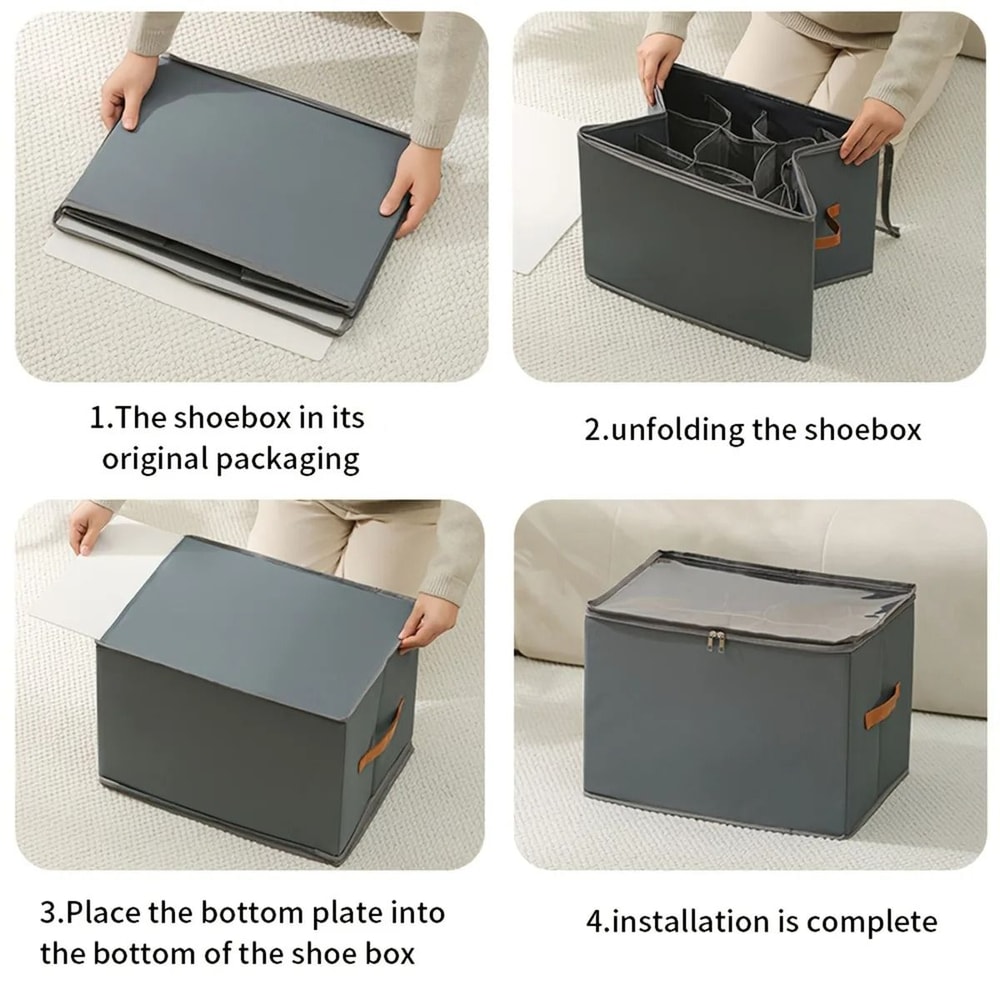 1.The shoebox in its original packaging

2.unfolding the shoebox

3.Place the bottom plate into the bottom of the shoe box

4.installation is complete