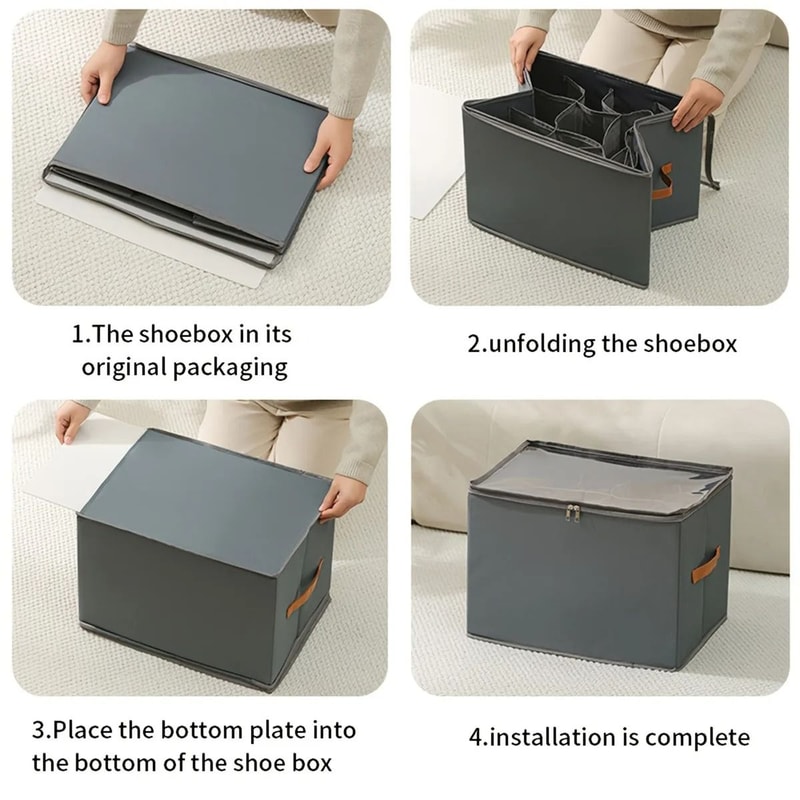 1.The shoebox in its original packaging

2.unfolding the shoebox

3.Place the bottom plate into the bottom of the shoe box

4.installation is complete