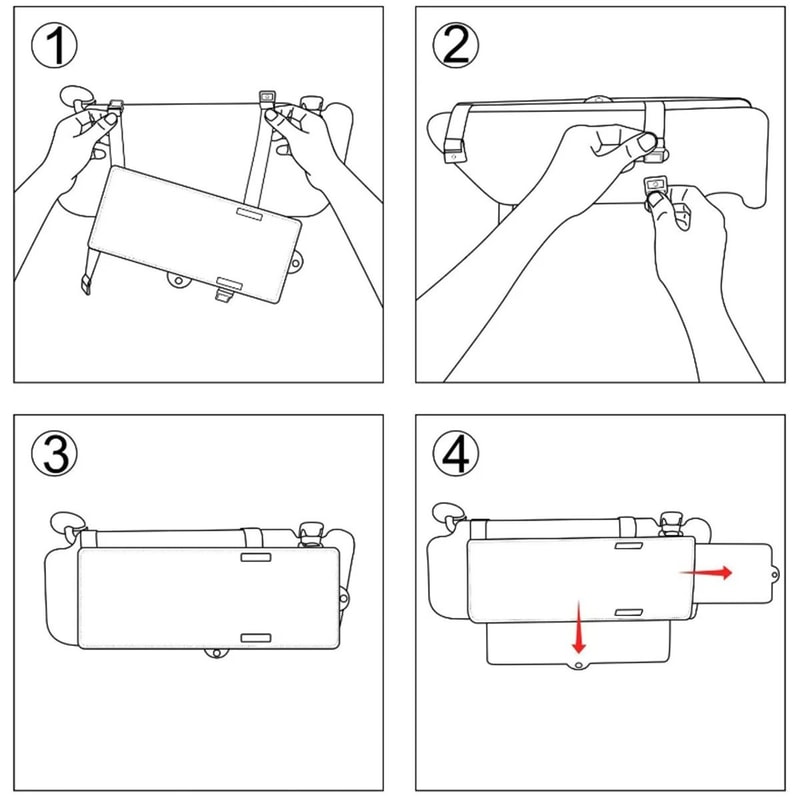 ①

②

③

④