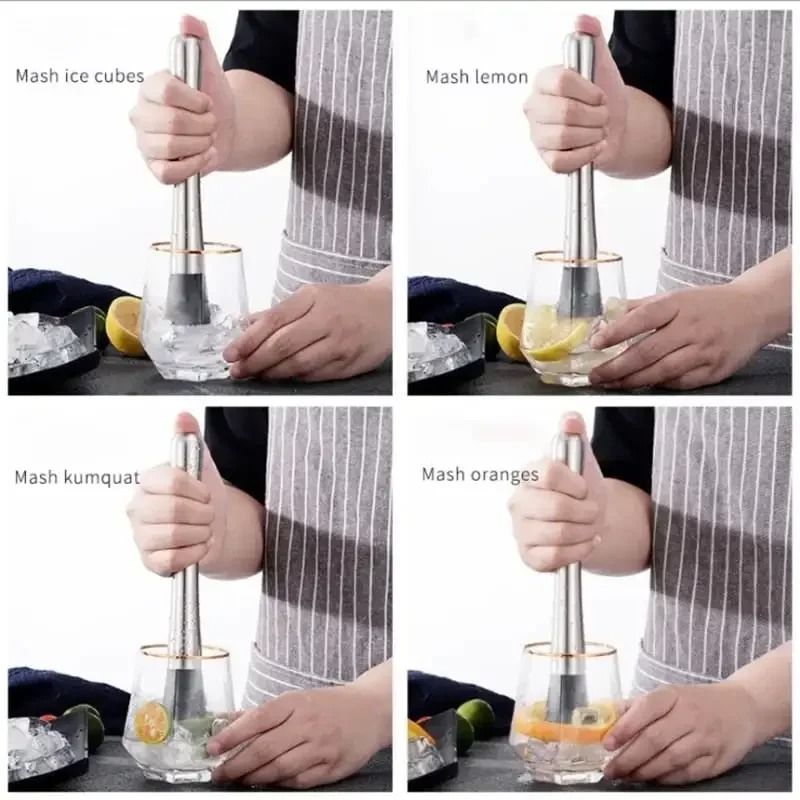 Mash ice cubes

Mash lemon

Mash kumquat

Mash oranges