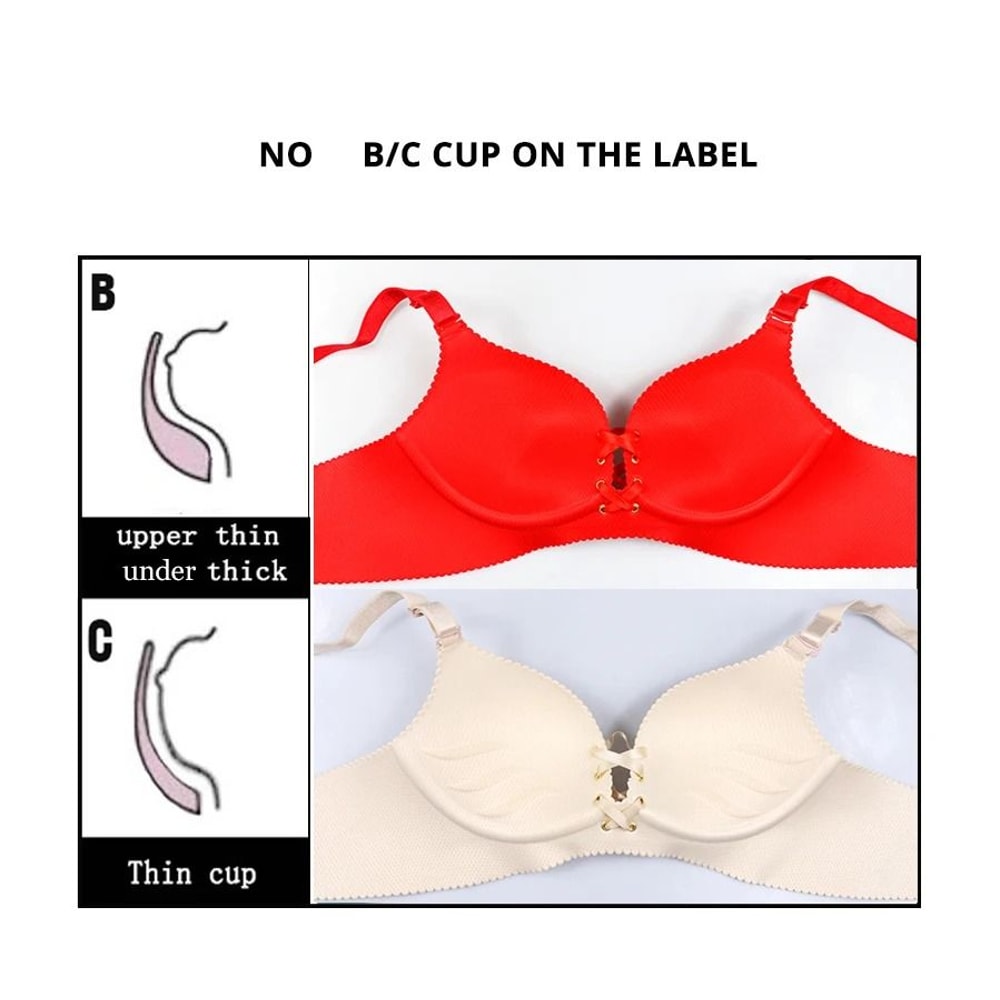 NO B/C CUP ON THE LABEL

B

upper thin
under thick

C

Thin cup