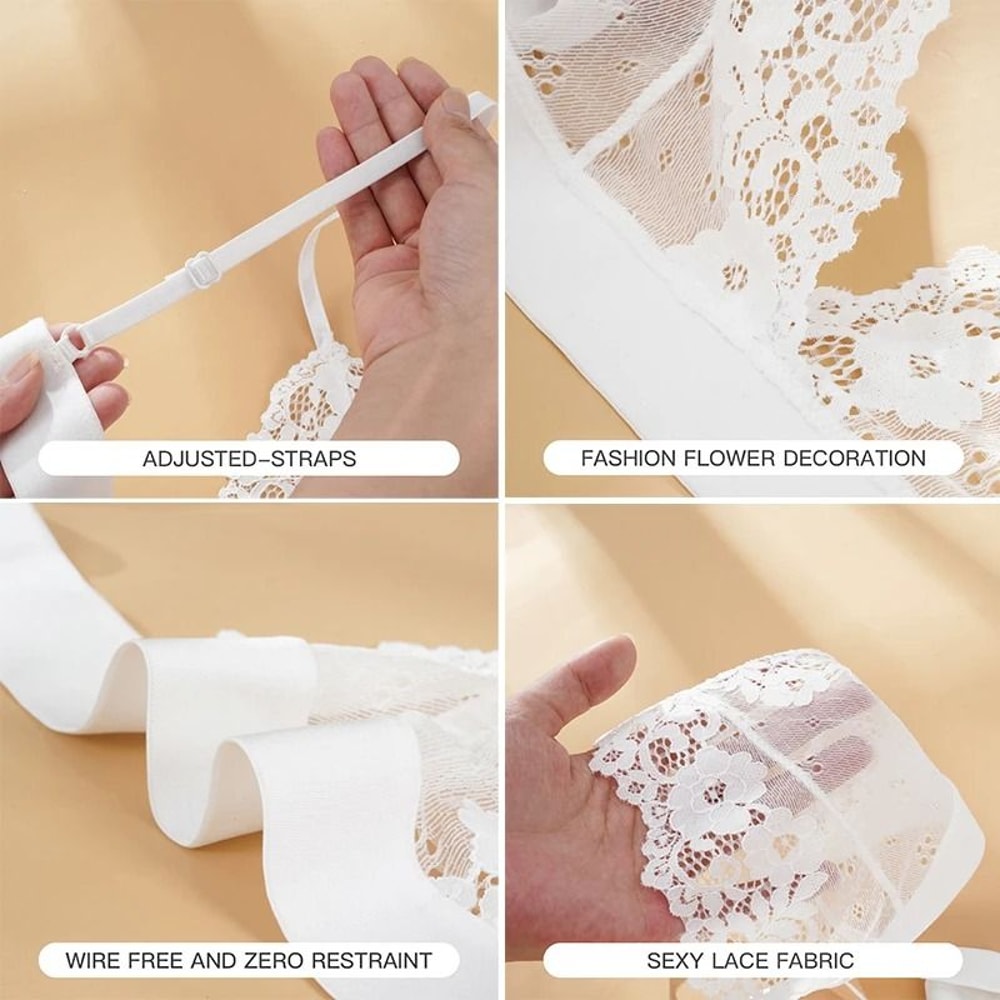 ADJUSTED-STRAPS

FASHION FLOWER DECORATION

WIRE FREE AND ZERO RESTRAINT

SEXY LACE FABRIC