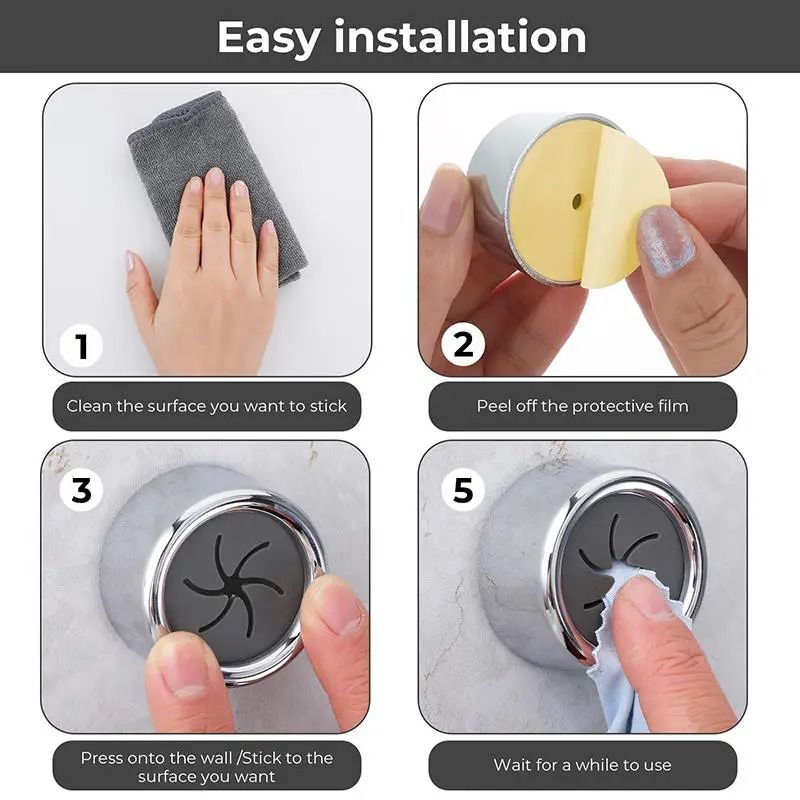 Easy installation

1

Clean the surface you want to stick

2

Peel off the protective film

3

Press onto the wall /Stick to the surface you want

5

Wait for a while to use