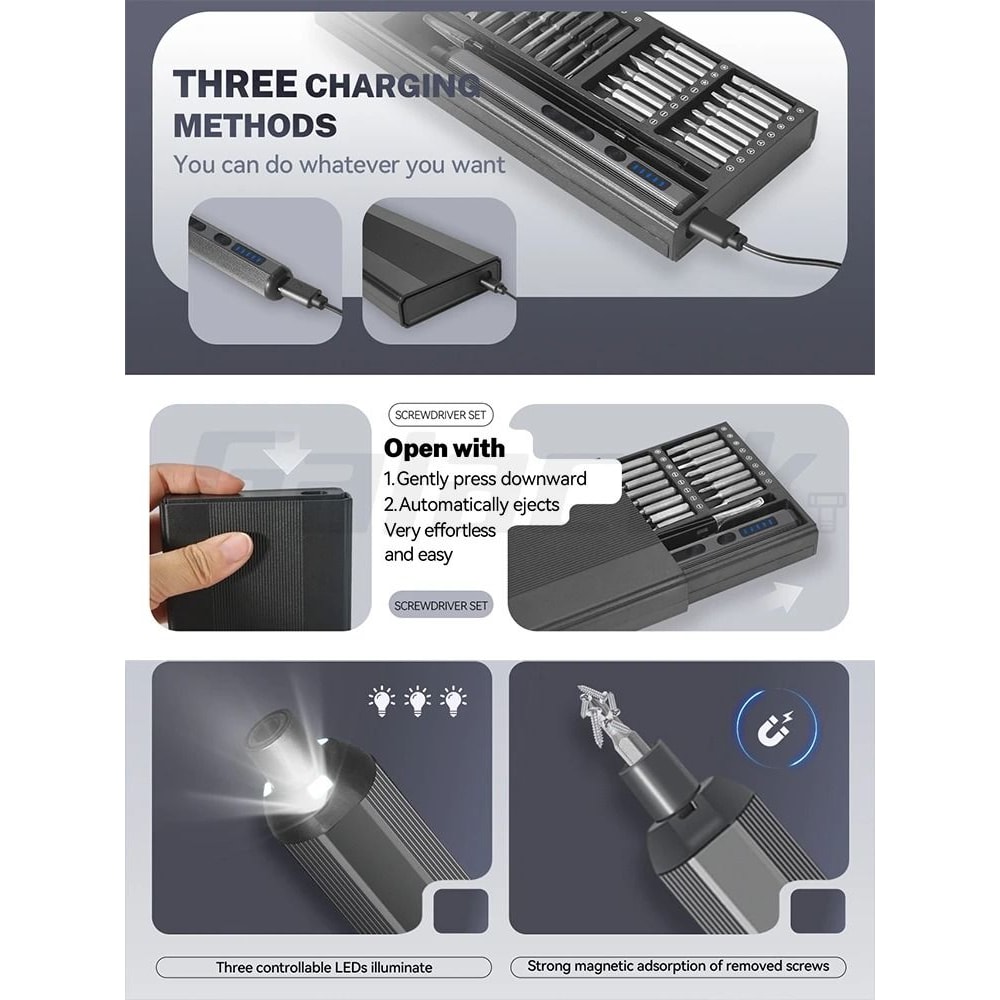 THREE CHARGING METHODS
You can do whatever you want

SCREWDRIVER SET
Open with
1.Gently press downward
2.Automatically ejects
Very effortless and easy
SCREWDRIVER SET

Three controllable LEDs illuminate

Strong magnetic adsorption of removed screws