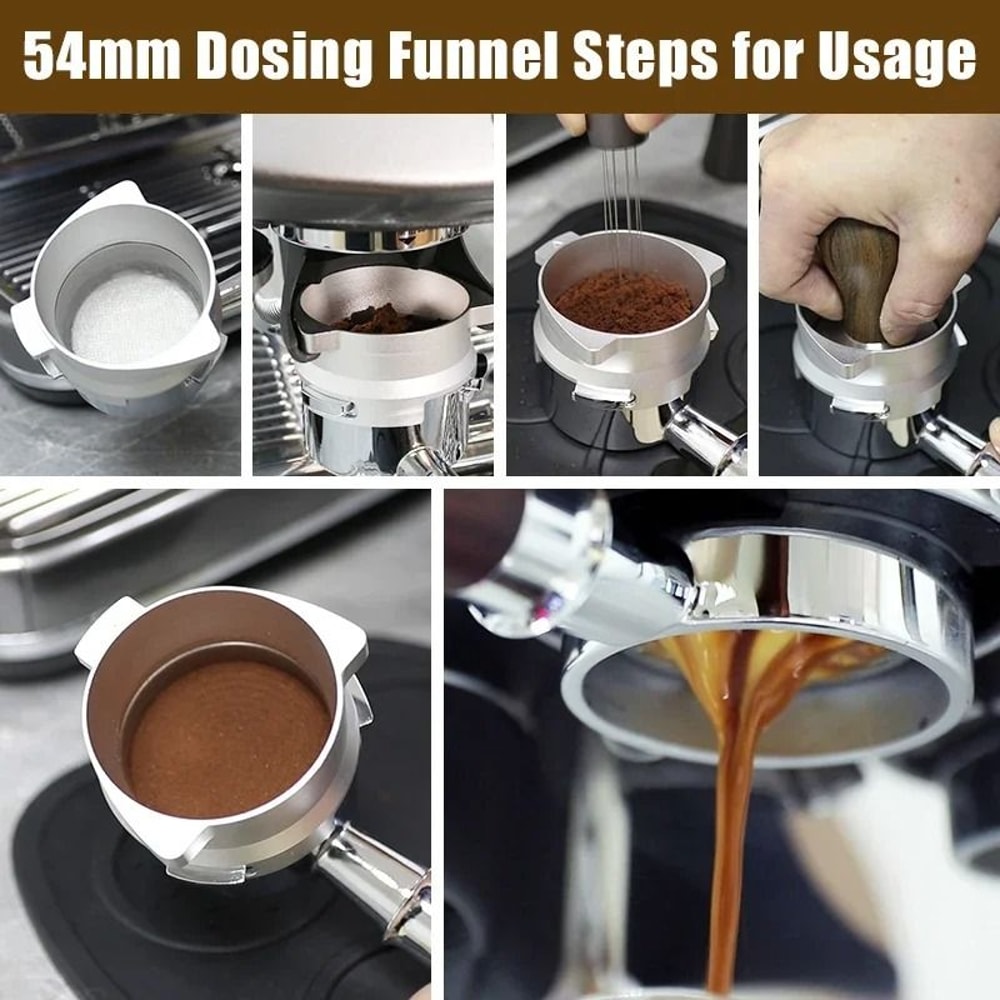 54mm Dosing Funnel Steps for Usage