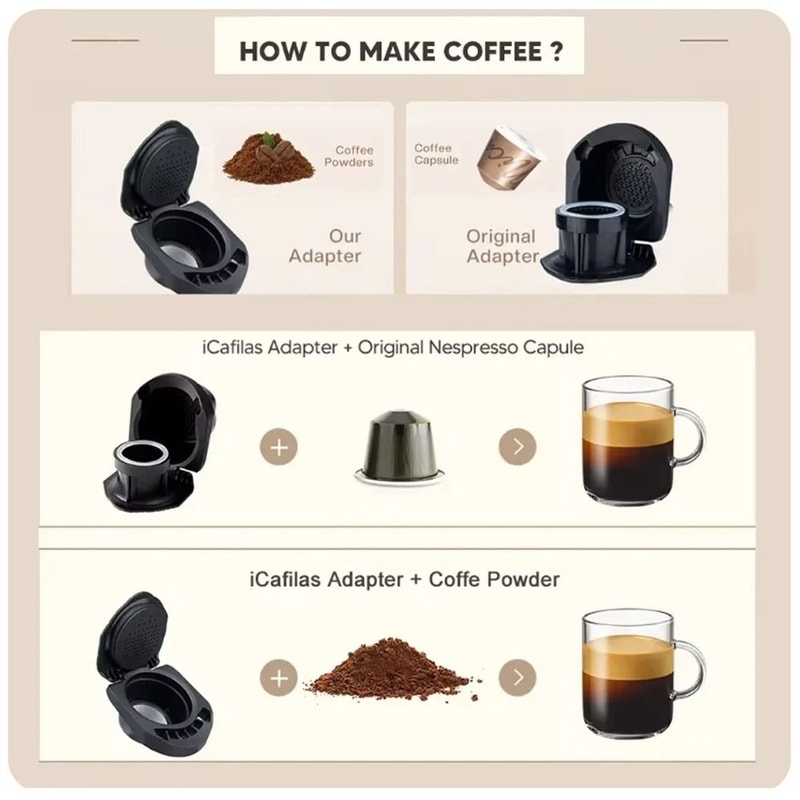 HOW TO MAKE COFFEE ?

Coffee Powders

Our Adapter

Coffee Capsule

Original Adapter

iCafilas Adapter + Original Nespresso Capule

iCafilas Adapter + Coffe Powder