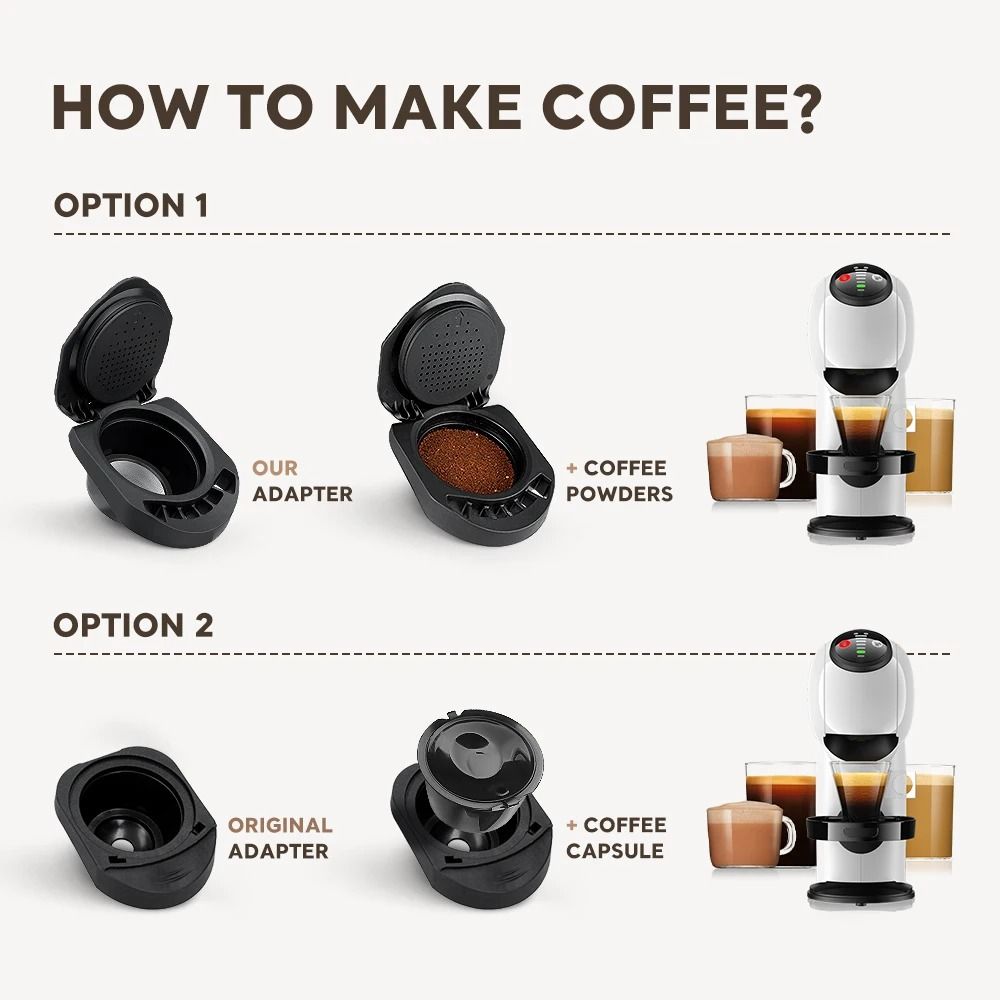 HOW TO MAKE COFFEE?

OPTION 1

OUR ADAPTER

+ COFFEE POWDERS

OPTION 2

ORIGINAL ADAPTER

+ COFFEE CAPSULE