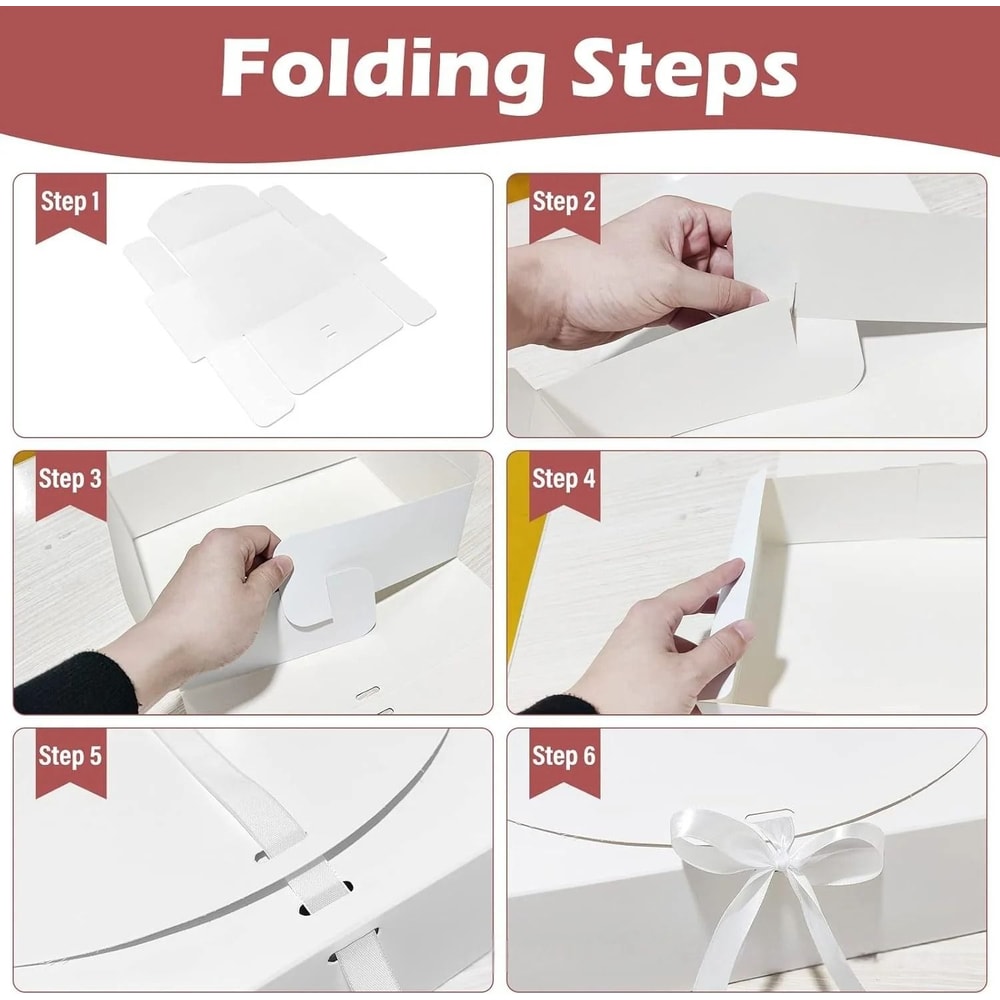 Folding Steps

Step 1

Step 2

Step 3

Step 4

Step 5

Step 6