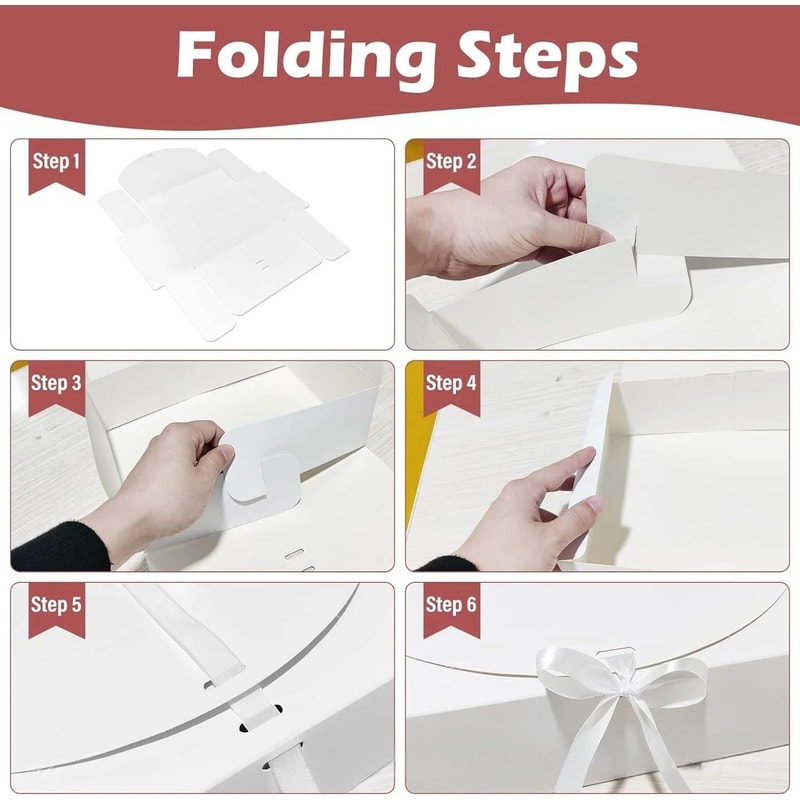 Folding Steps

Step 1

Step 2

Step 3

Step 4

Step 5

Step 6