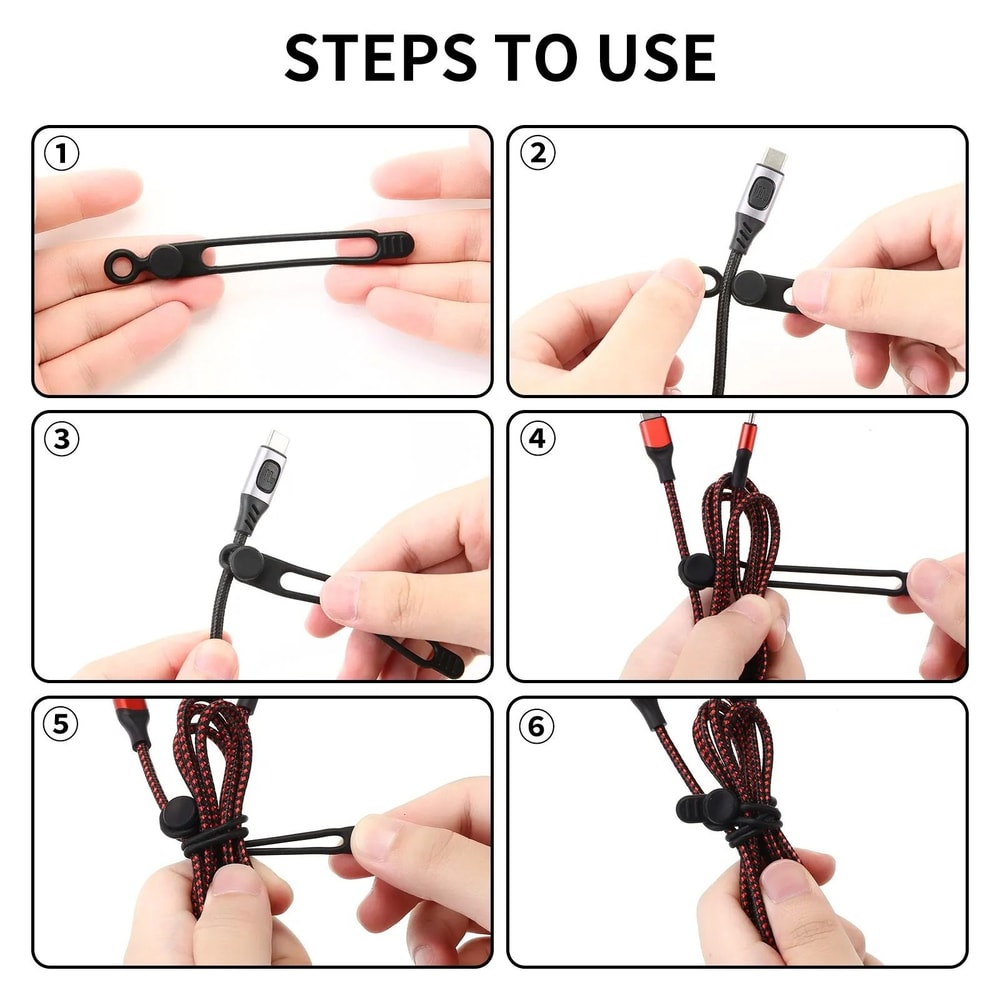 STEPS TO USE

①

②

③

④

⑤

⑥