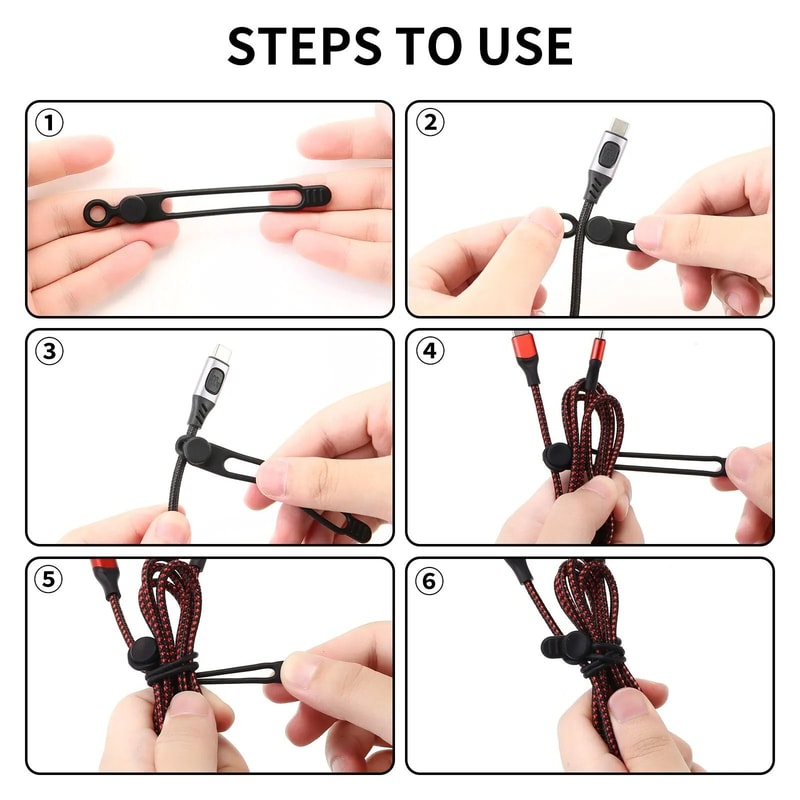 STEPS TO USE

①

②

③

④

⑤

⑥