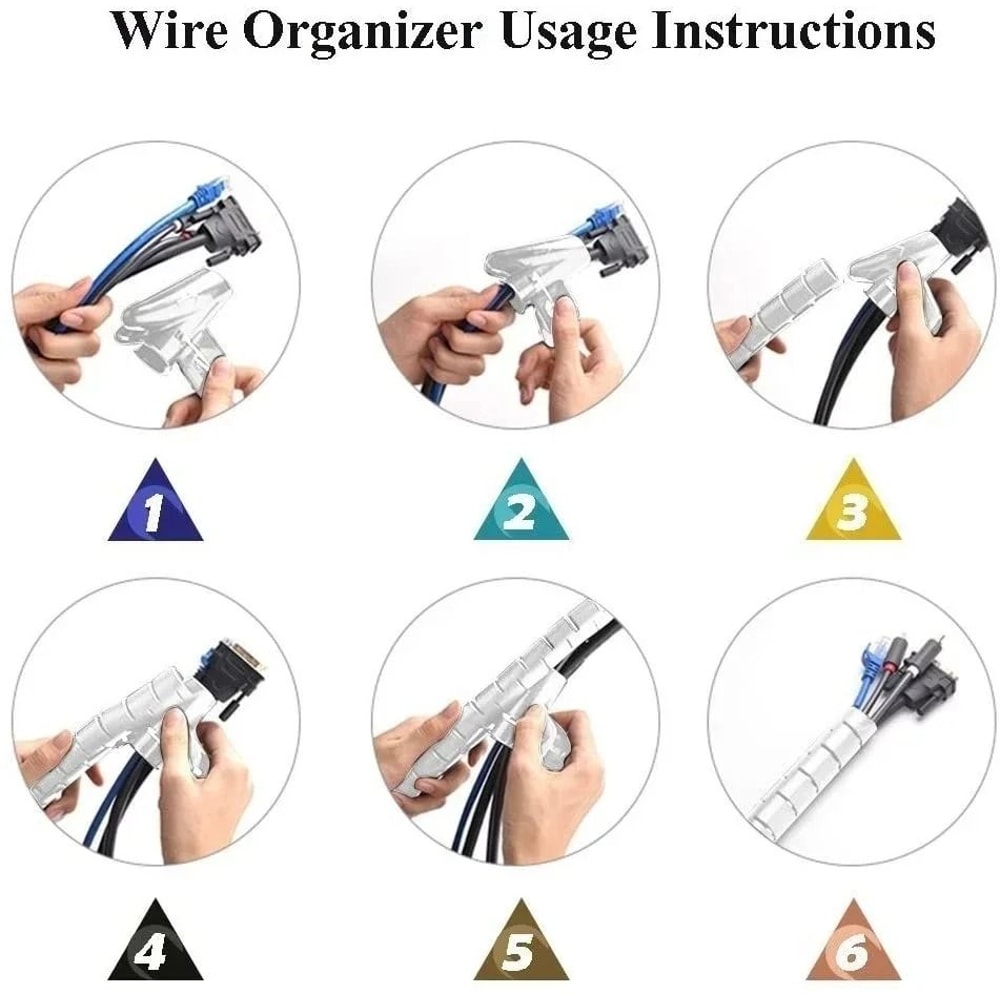 Wire Organizer Usage Instructions

1

2

3

4

5

6