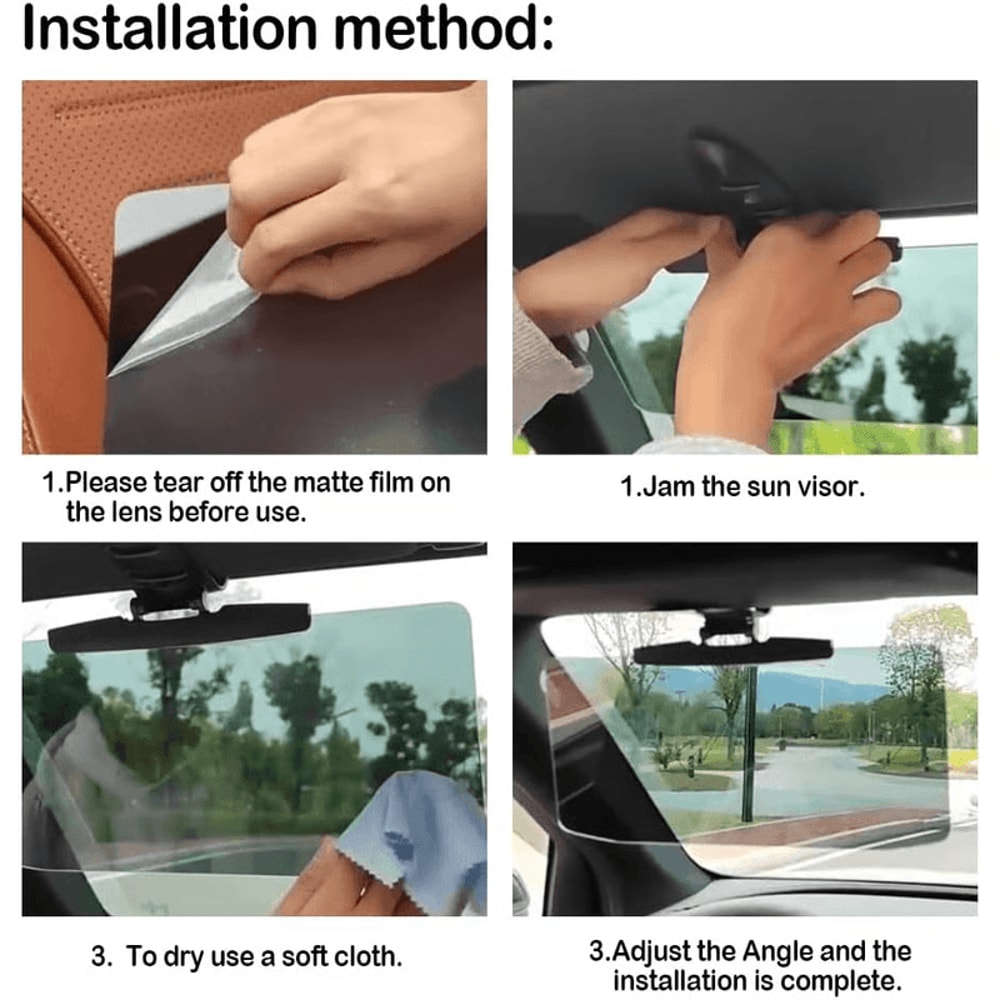 Installation method:

1.Please tear off the matte film on the lens before use.

1.Jam the sun visor.

3. To dry use a soft cloth.

3.Adjust the Angle and the installation is complete.