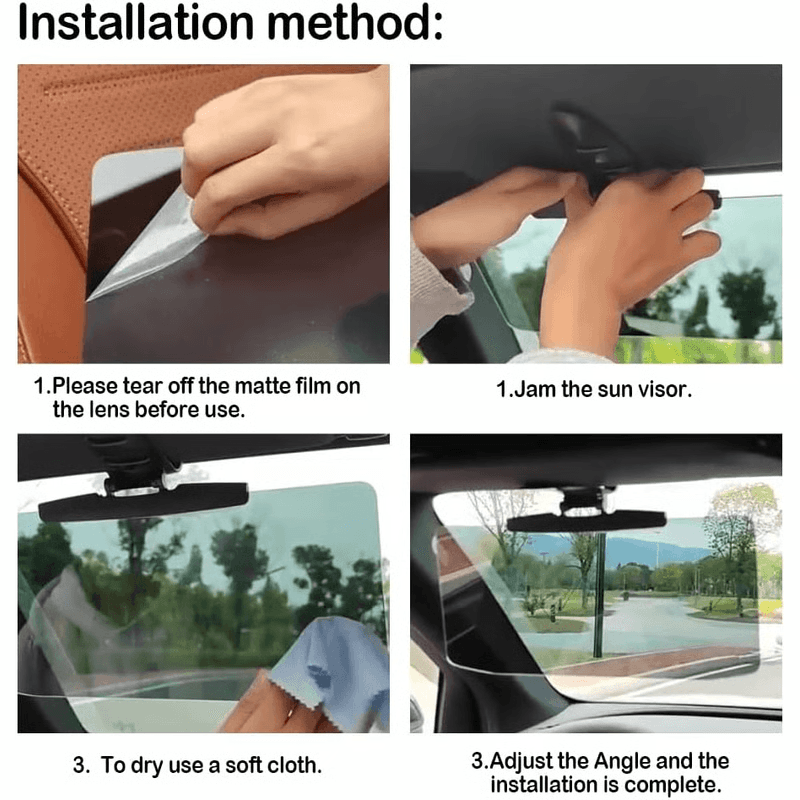 Installation method:

1.Please tear off the matte film on the lens before use.

1.Jam the sun visor.

3. To dry use a soft cloth.

3.Adjust the Angle and the installation is complete.