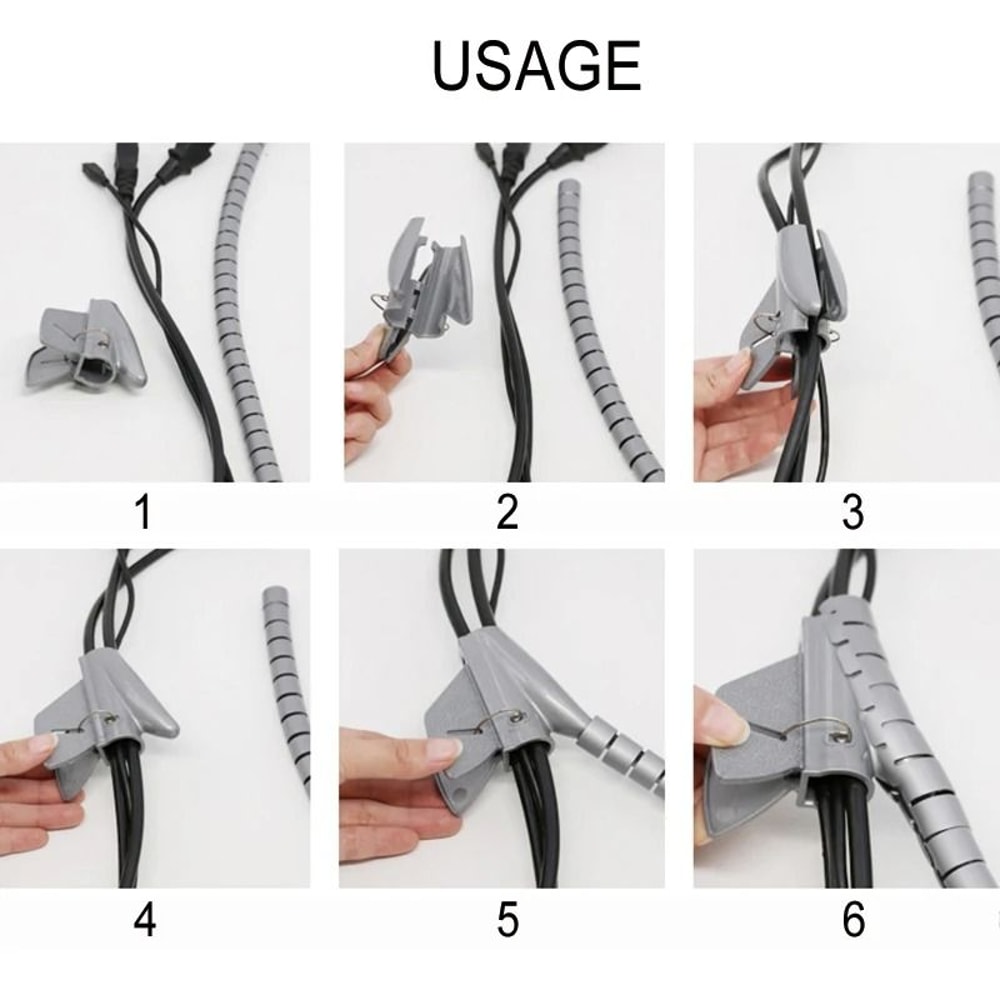 USAGE

1

2

3

4

5

6