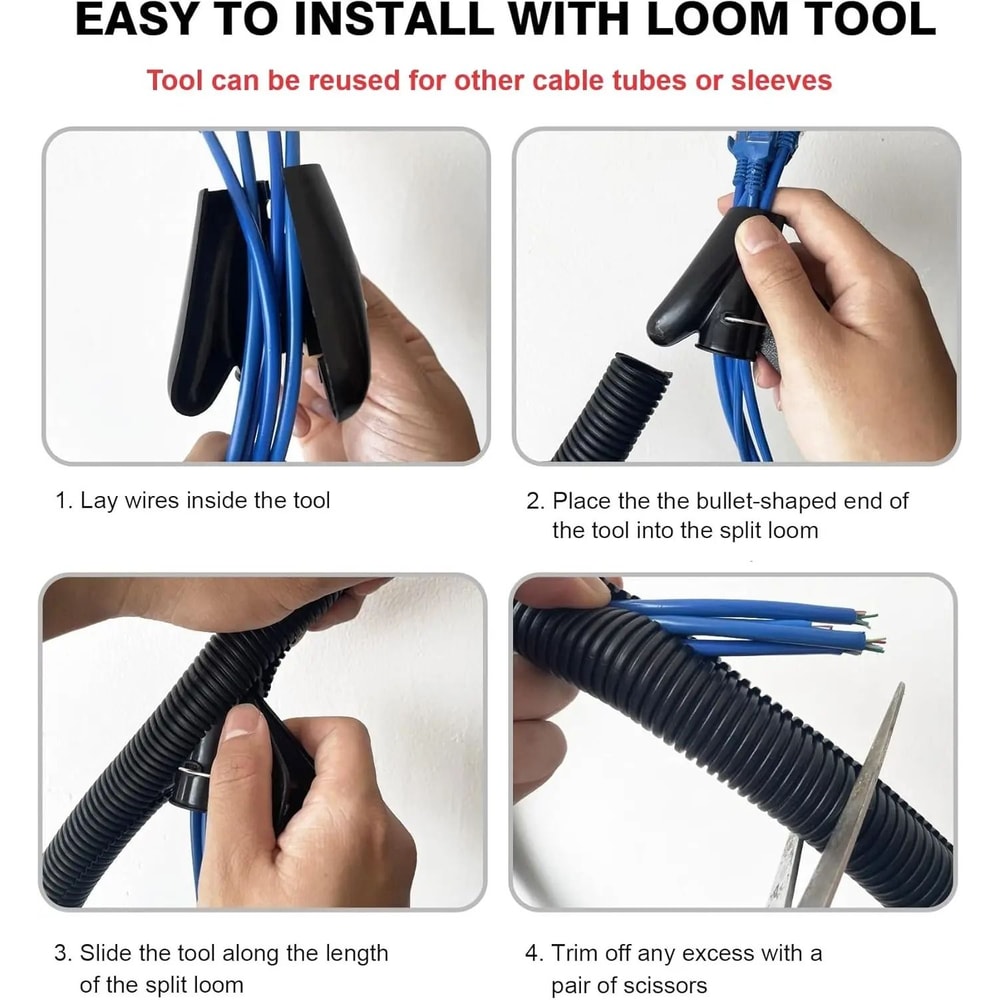 EASY TO INSTALL WITH LOOM TOOL

Tool can be reused for other cable tubes or sleeves

1. Lay wires inside the tool

2. Place the the bullet-shaped end of the tool into the split loom

3. Slide the tool along the length of the split loom

4. Trim off any excess with a pair of scissors