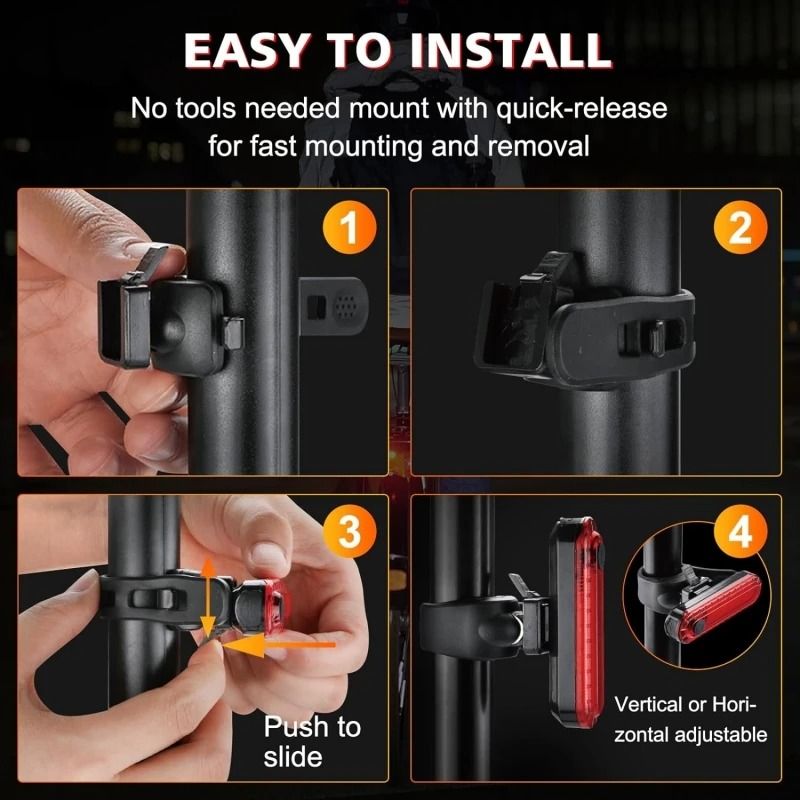 EASY TO INSTALL

No tools needed mount with quick-release for fast mounting and removal

1

2

3

Push to slide

4

Vertical or Horizontal adjustable