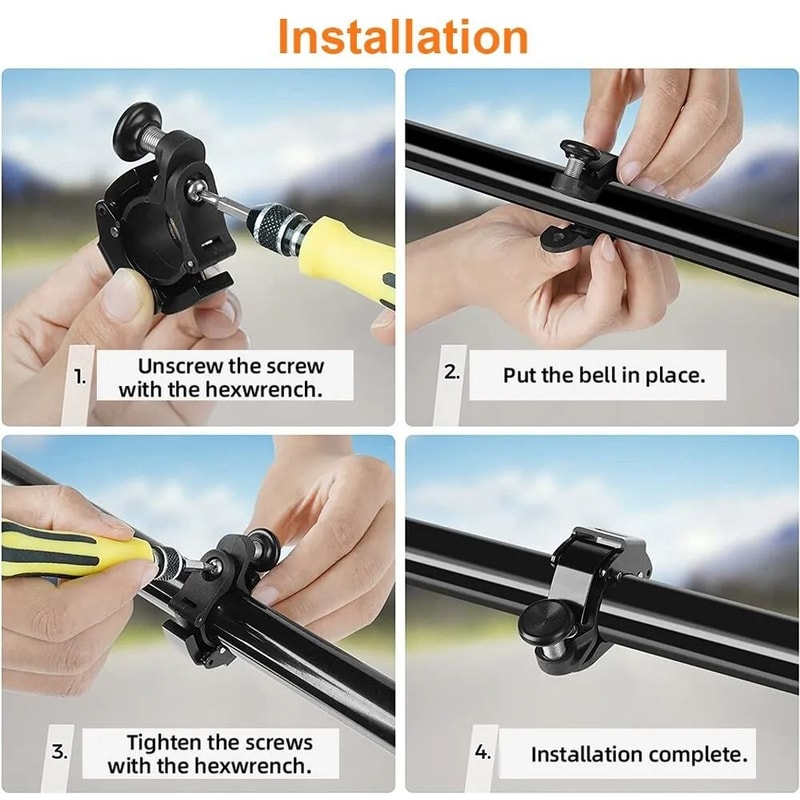 Installation

1. Unscrew the screw with the hexwrench.

2. Put the bell in place.

3. Tighten the screws with the hexwrench.

4. Installation complete.