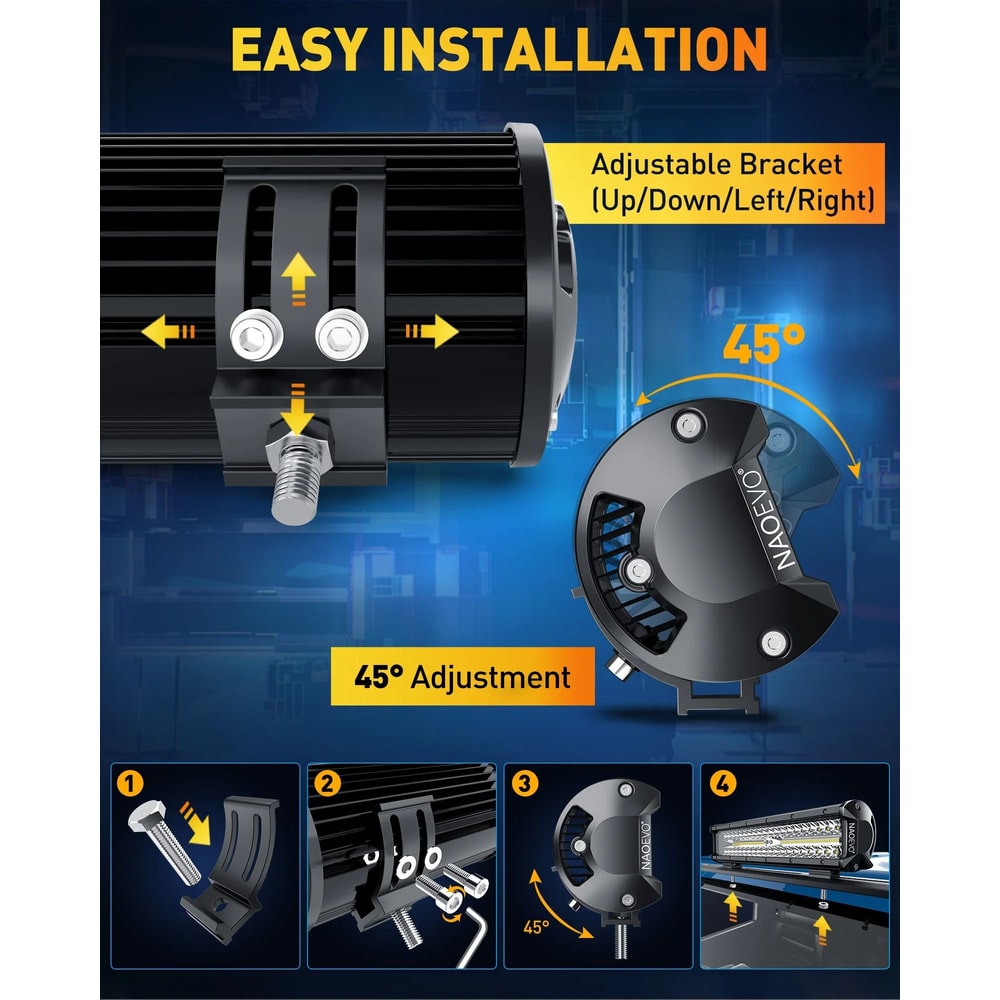 EASY INSTALLATION

Adjustable Bracket (Up/Down/Left/Right)

45°

NAOEVO

45° Adjustment

1

2

3

NAOEVO

45°

4

NAOEVO