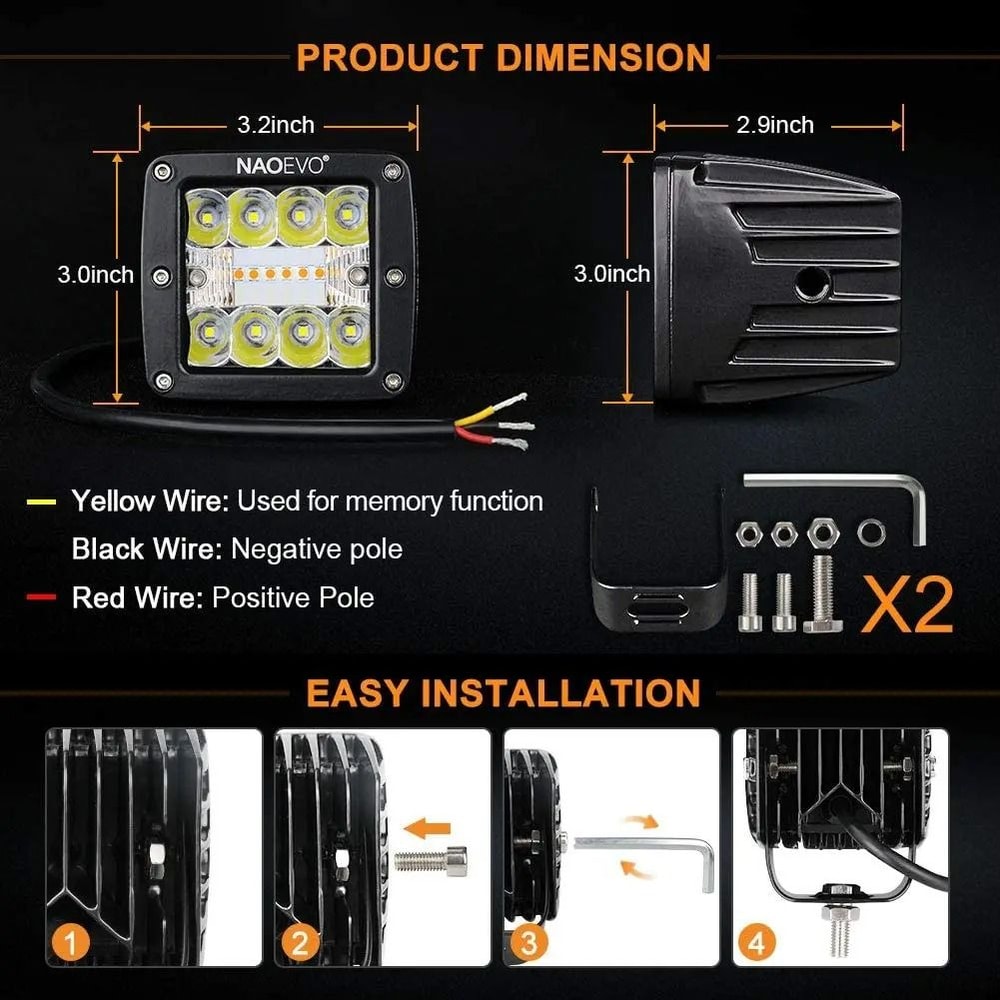 PRODUCT DIMENSION

3.2inch

NAOEVO®

3.0inch

2.9inch

3.0inch

Yellow Wire: Used for memory function

Black Wire: Negative pole

Red Wire: Positive Pole

X2

EASY INSTALLATION

1

2

3

4