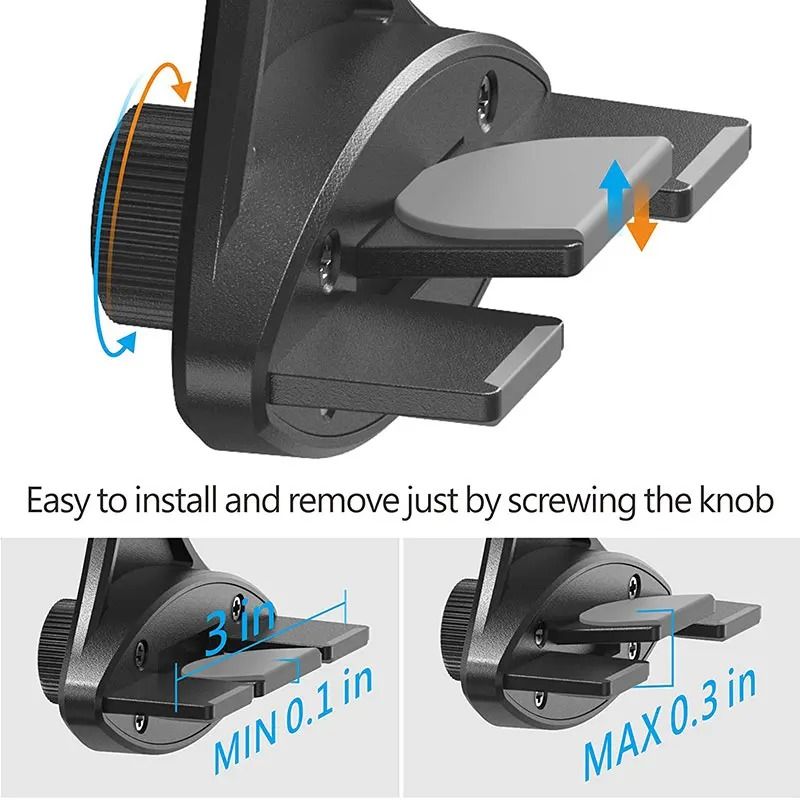 Easy to install and remove just by screwing the knob

3 in

MIN 0.1 in

MAX 0.3 in