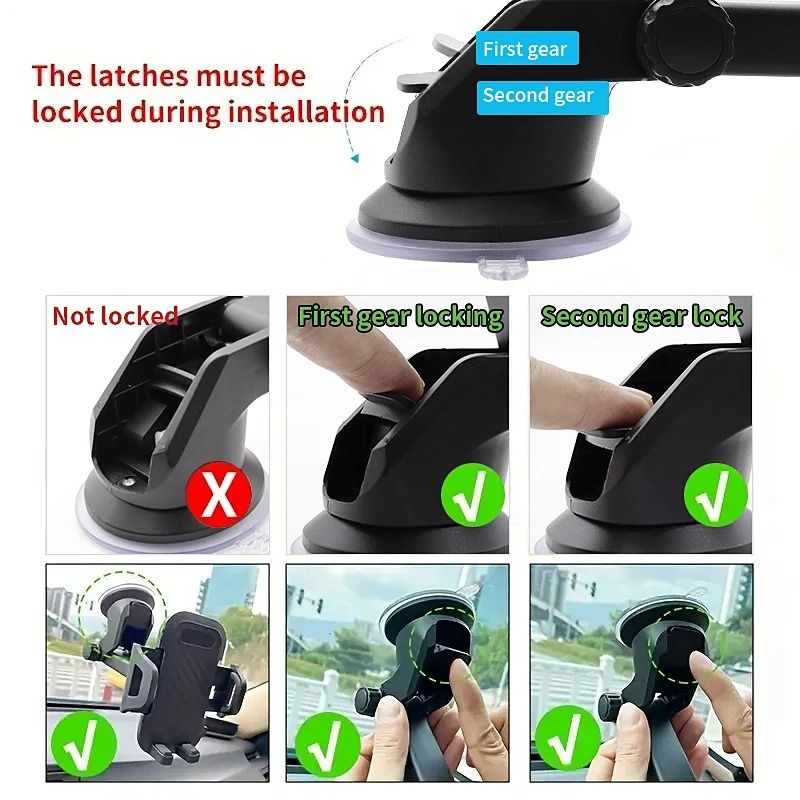 The latches must be locked during installation

First gear

Second gear

Not locked

X

First gear locking

√

Second gear lock

√

√

√

√