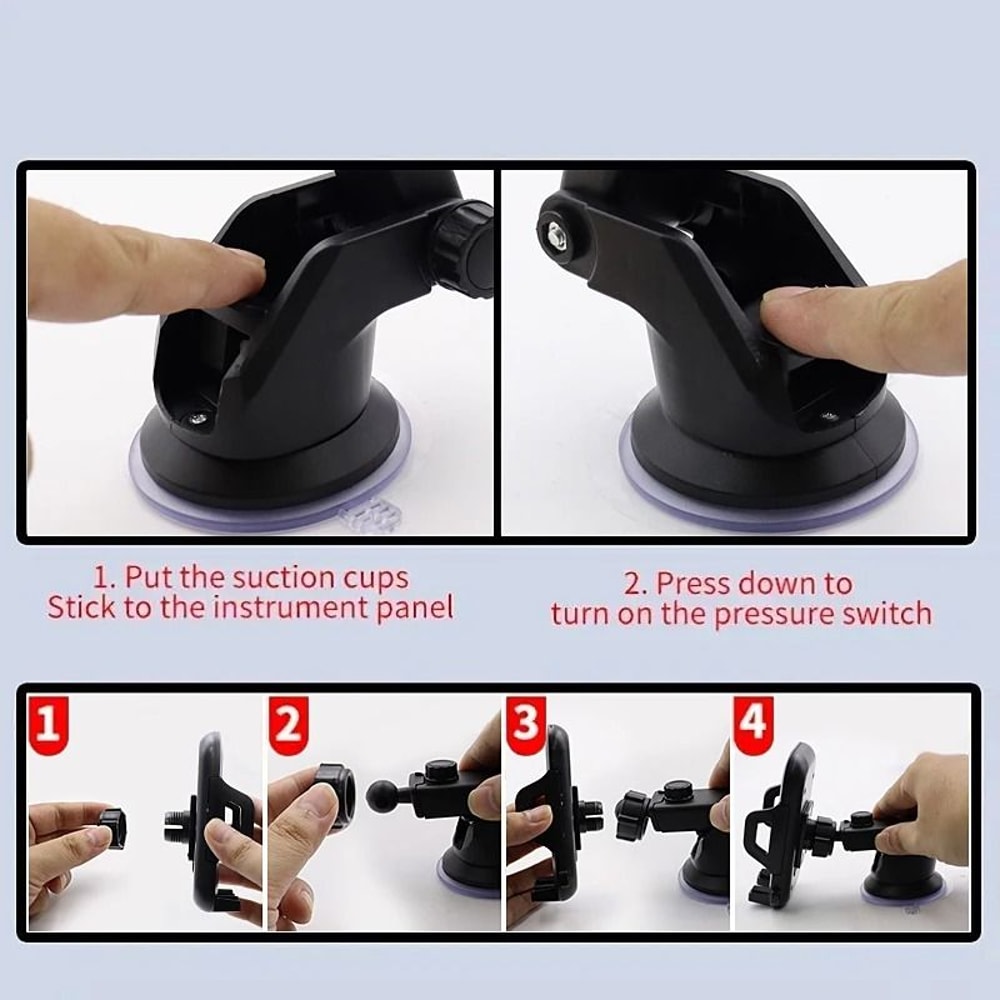 1. Put the suction cups
Stick to the instrument panel

2. Press down to
turn on the pressure switch

1

2

3

4