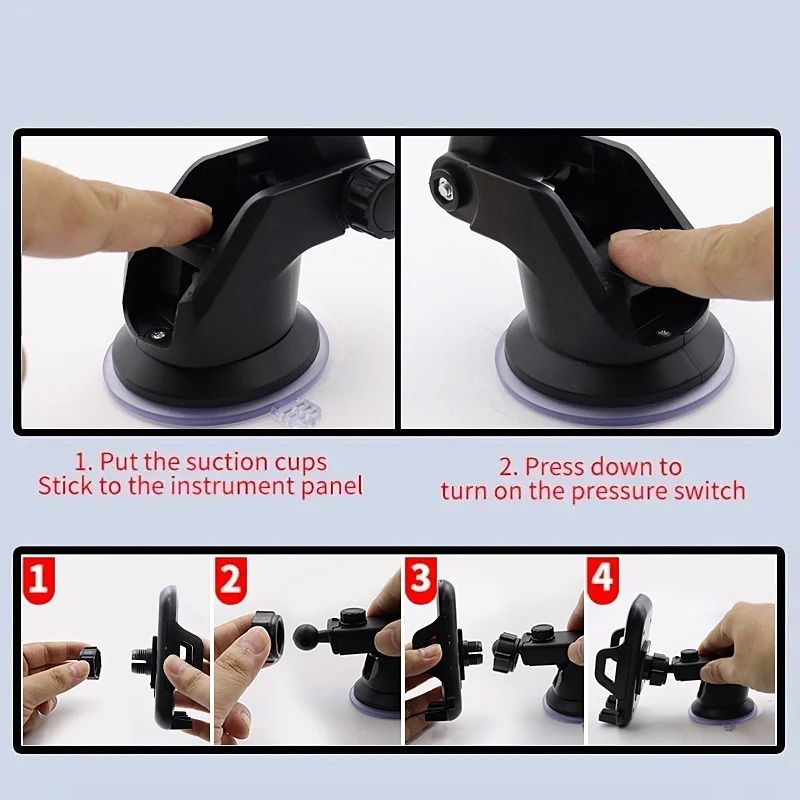 1. Put the suction cups
Stick to the instrument panel

2. Press down to
turn on the pressure switch

1

2

3

4