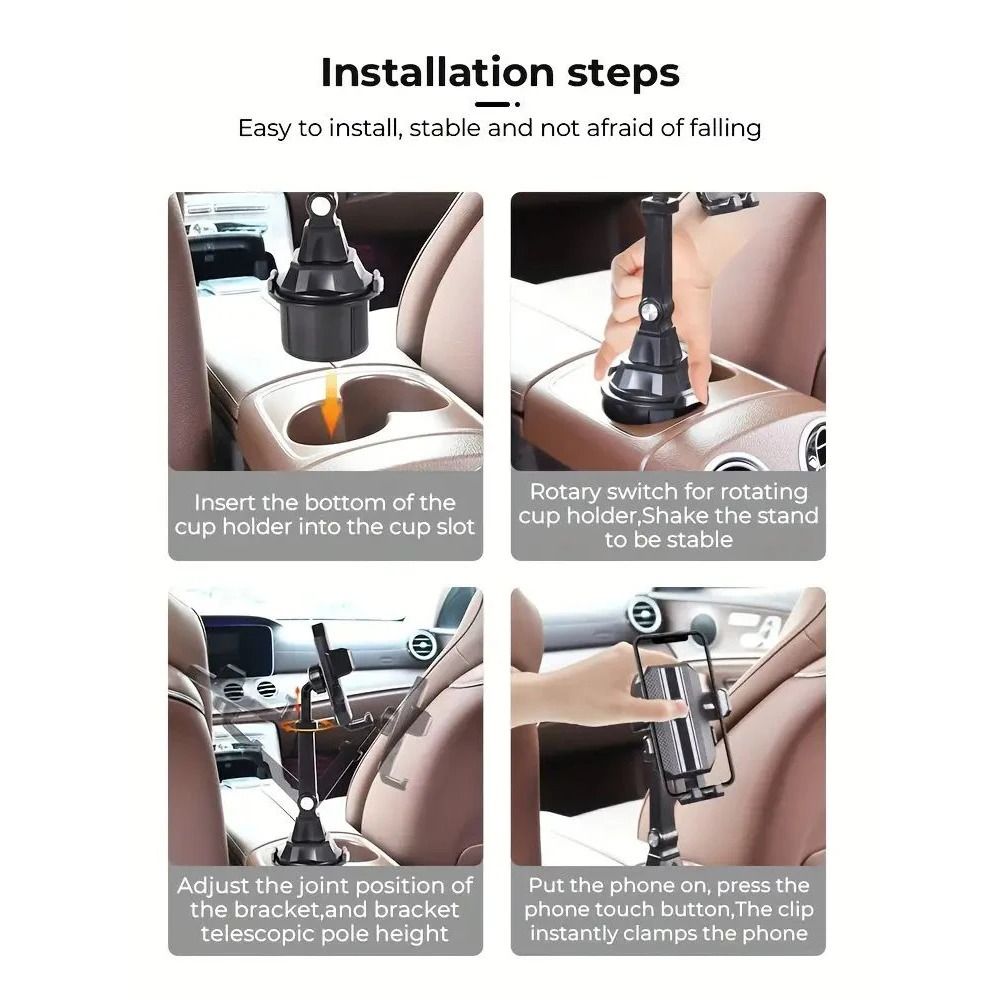 Installation steps

Easy to install, stable and not afraid of falling

Insert the bottom of the cup holder into the cup slot

Rotary switch for rotating cup holder,Shake the stand to be stable

Adjust the joint position of the bracket,and bracket telescopic pole height

Put the phone on, press the phone touch button,The clip instantly clamps the phone